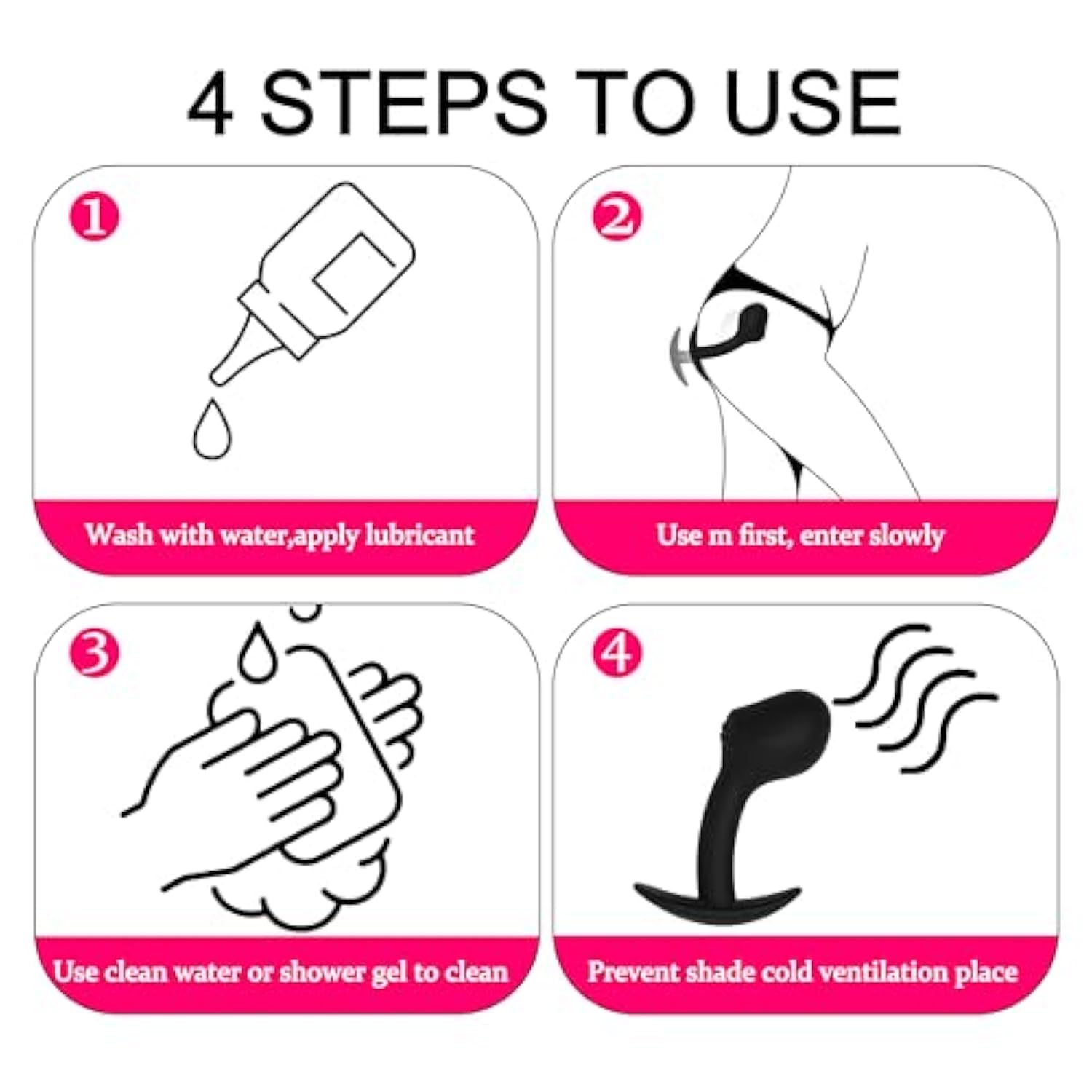 4 STEPS TO USE

1

Wash with water,apply lubricant

2

Use m first, enter slowly

3

Use clean water or shower gel to clean

4

Prevent shade cold ventilation place