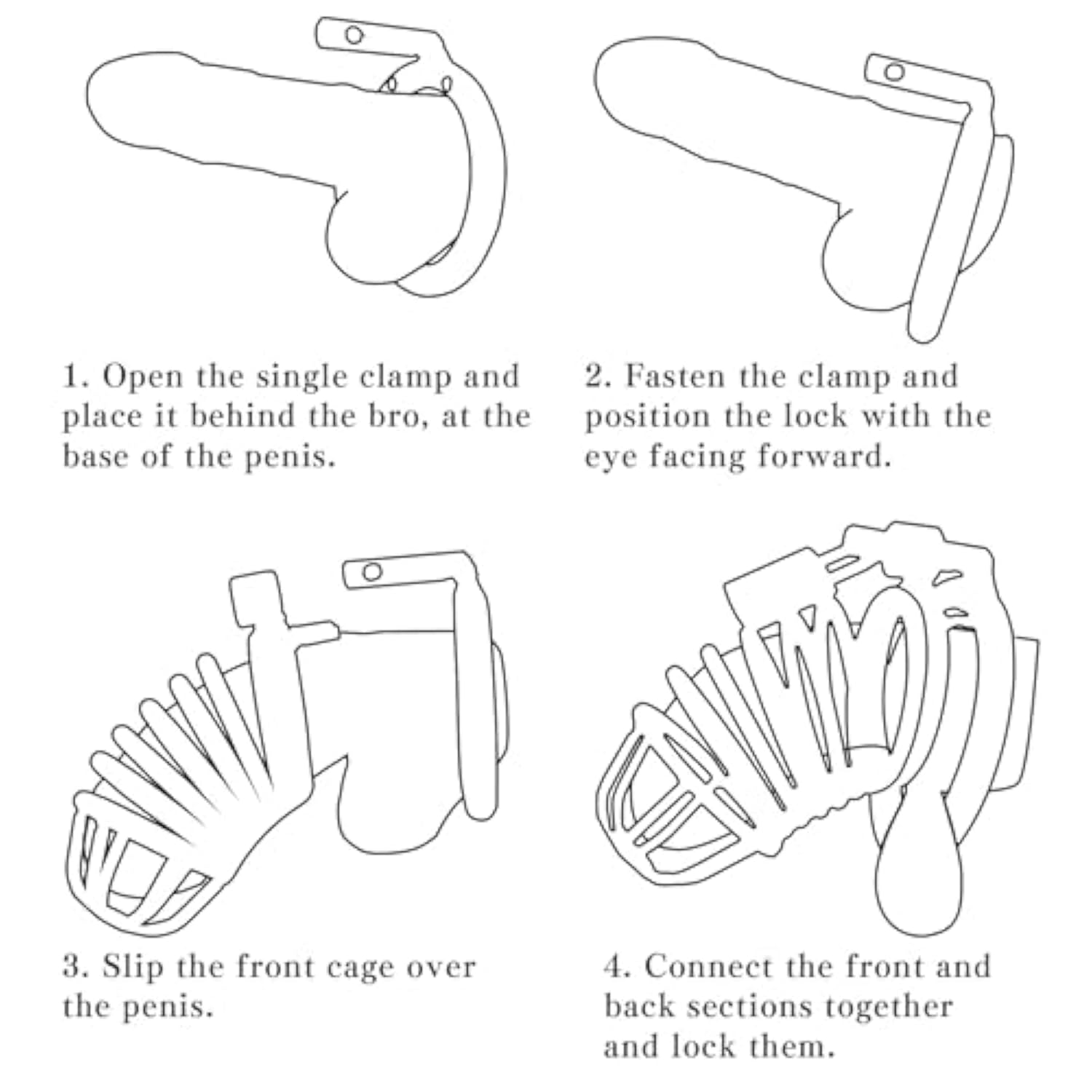 1. Open the single clamp and place it behind the bro, at the base of the penis.

2. Fasten the clamp and position the lock with the eye facing forward.

3. Slip the front cage over the penis.

4. Connect the front and back sections together and lock them.