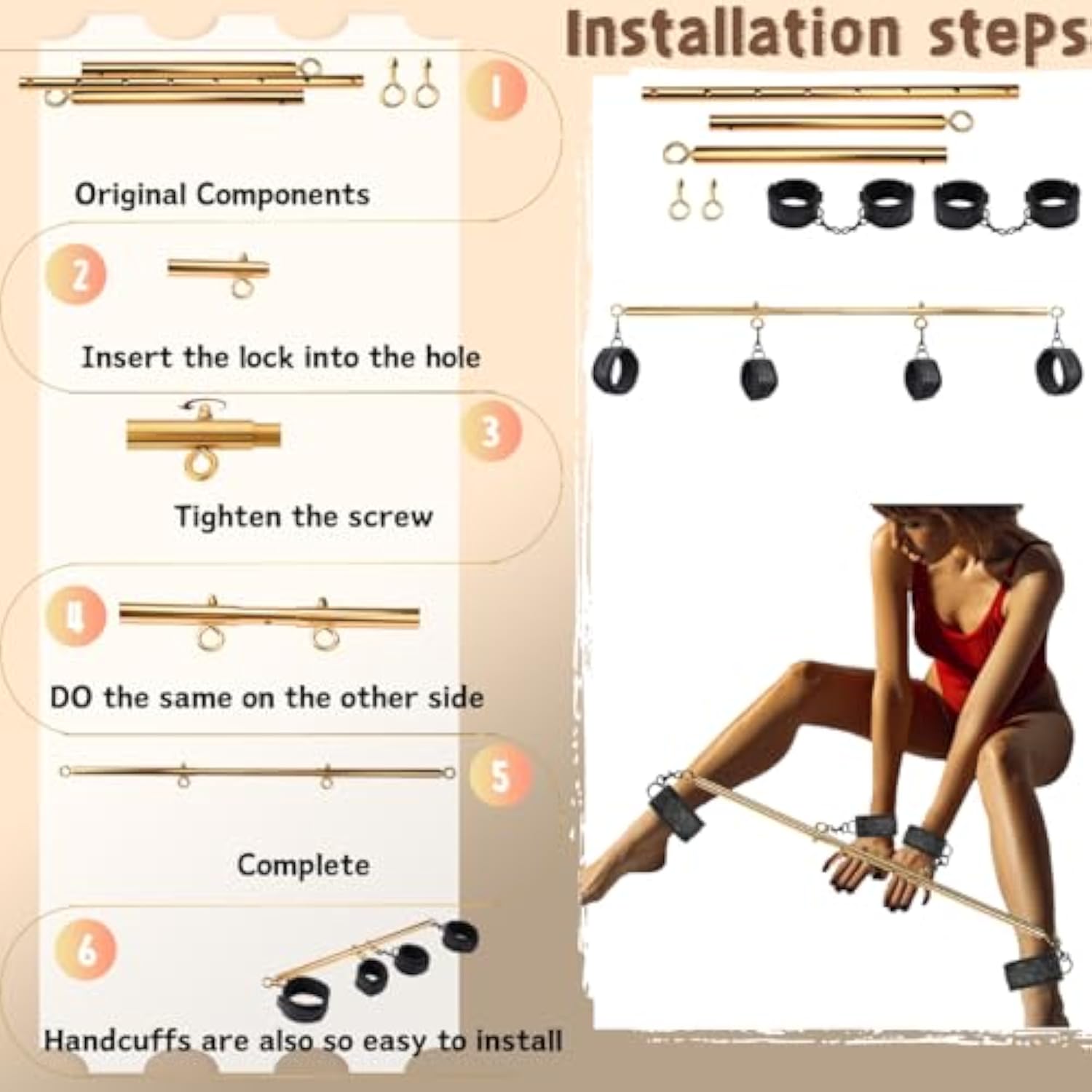 Installation steps

1

Original Components

2

Insert the lock into the hole

3

Tighten the screw

4

DO the same on the other side

5

Complete

6

Handcuffs are also so easy to install