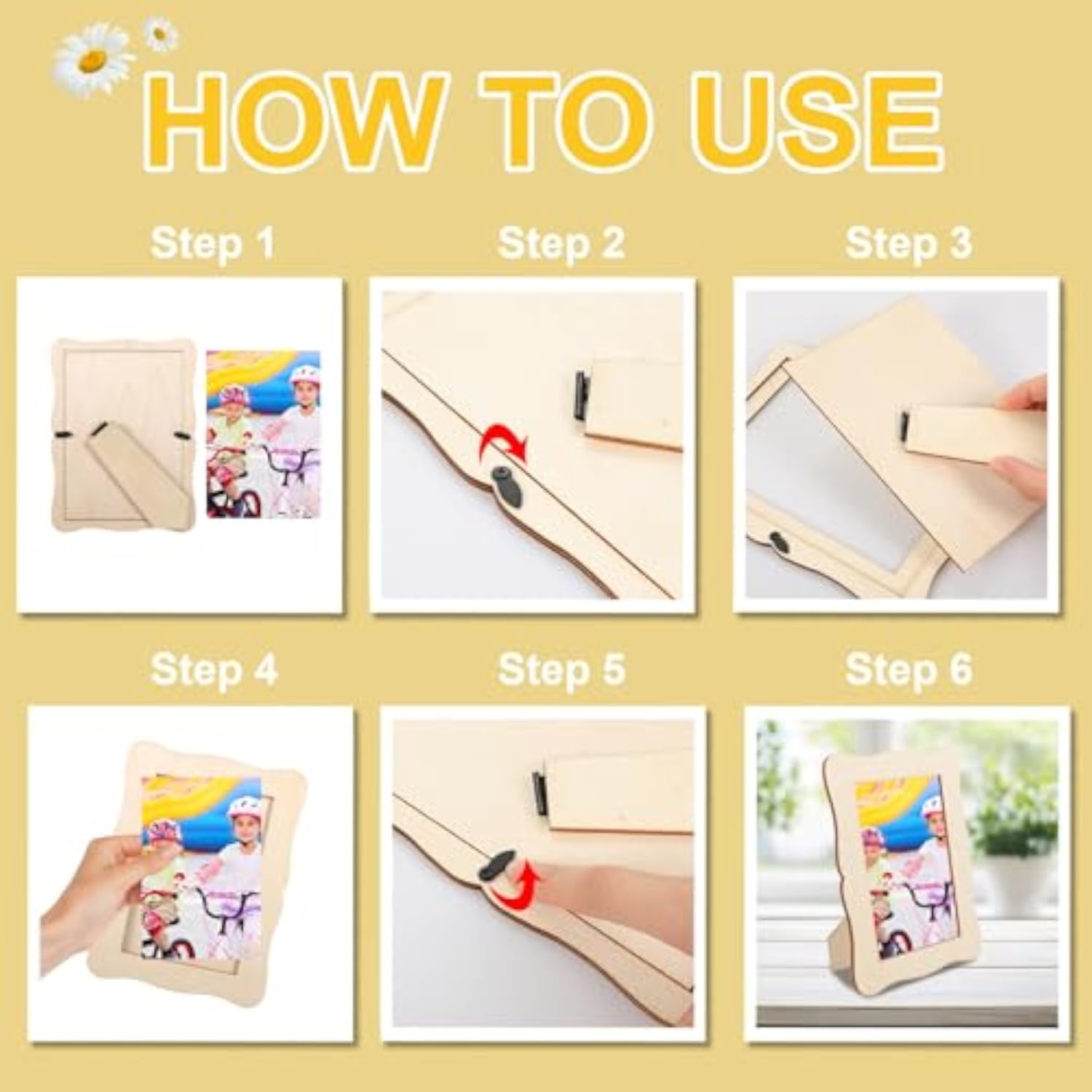 HOW TO USE

Step 1

Step 2

Step 3

Step 4

Step 5

Step 6