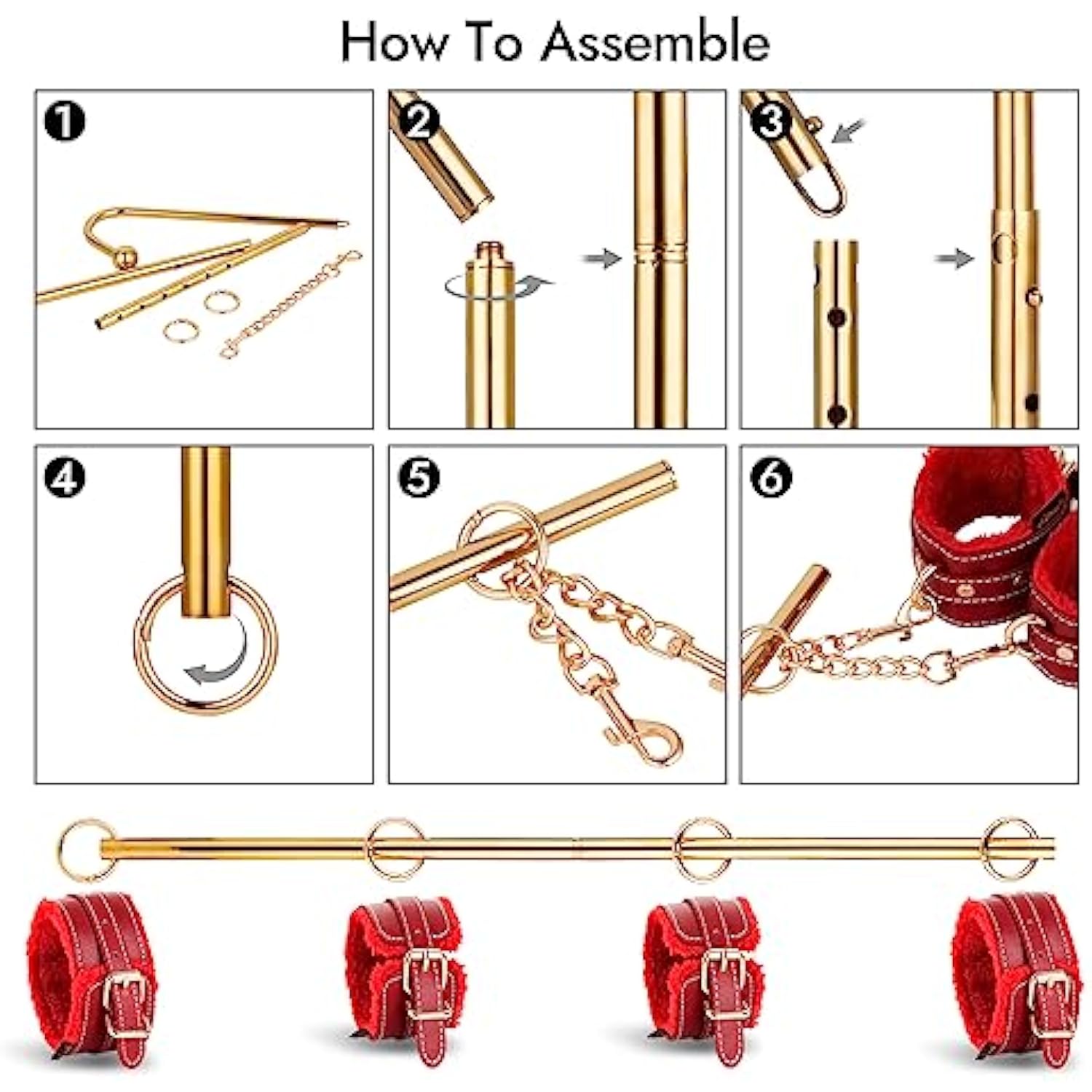 How To Assemble

1

2

3

4

5

6