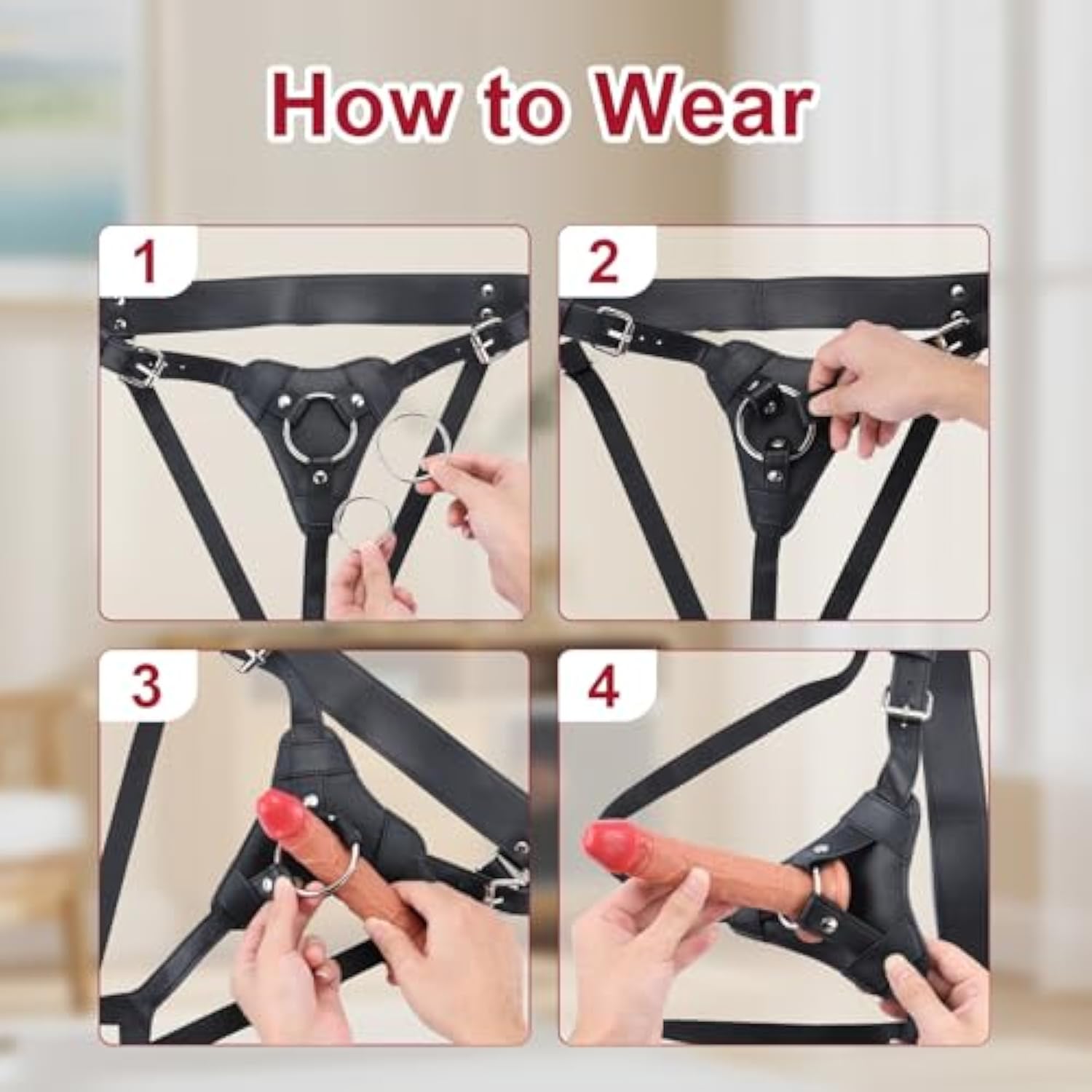 How to Wear

1

2

3

4