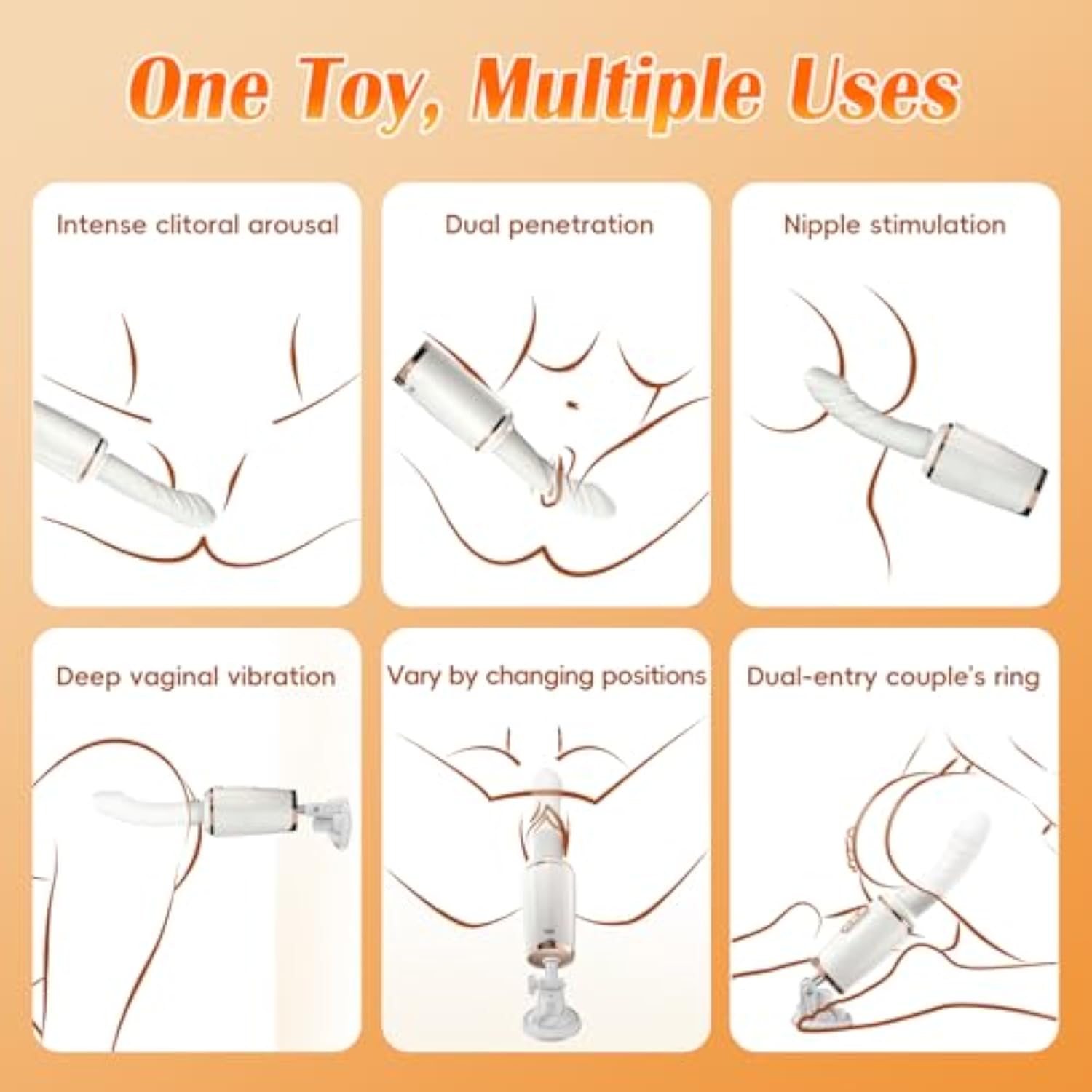 One Toy, Multiple Uses

Intense clitoral arousal

Dual penetration

Nipple stimulation

Deep vaginal vibration

Vary by changing positions

Dual-entry couple's ring