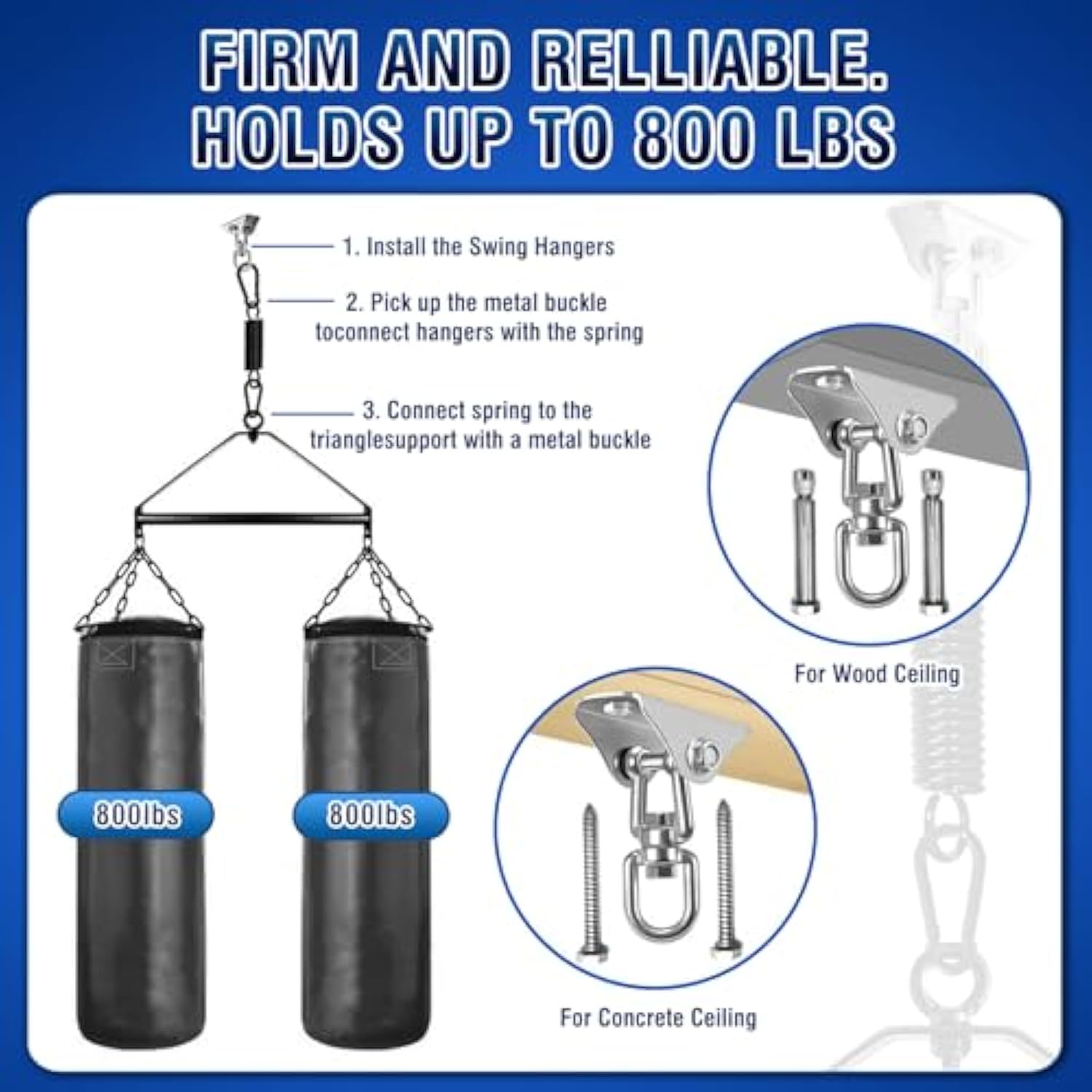 FIRM AND RELLIABLE.
HOLDS UP TO 800 LBS

1. Install the Swing Hangers

2. Pick up the metal buckle toconnect hangers with the spring

3. Connect spring to the trianglesupport with a metal buckle

800lbs

800lbs

For Wood Ceiling

For Concrete Ceiling