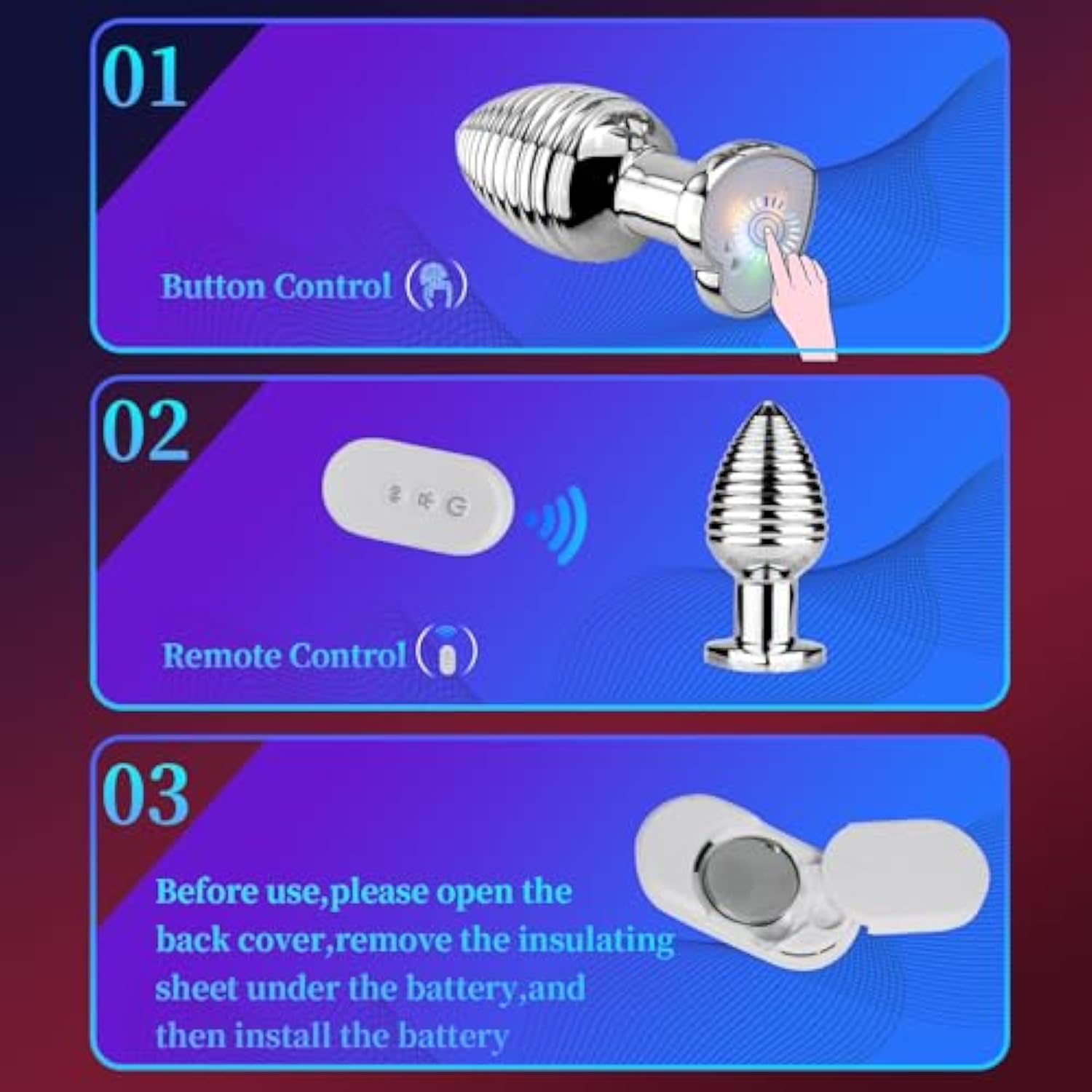 01

Button Control

02

Remote Control

03

Before use,please open the back cover,remove the insulating sheet under the battery,and then install the battery