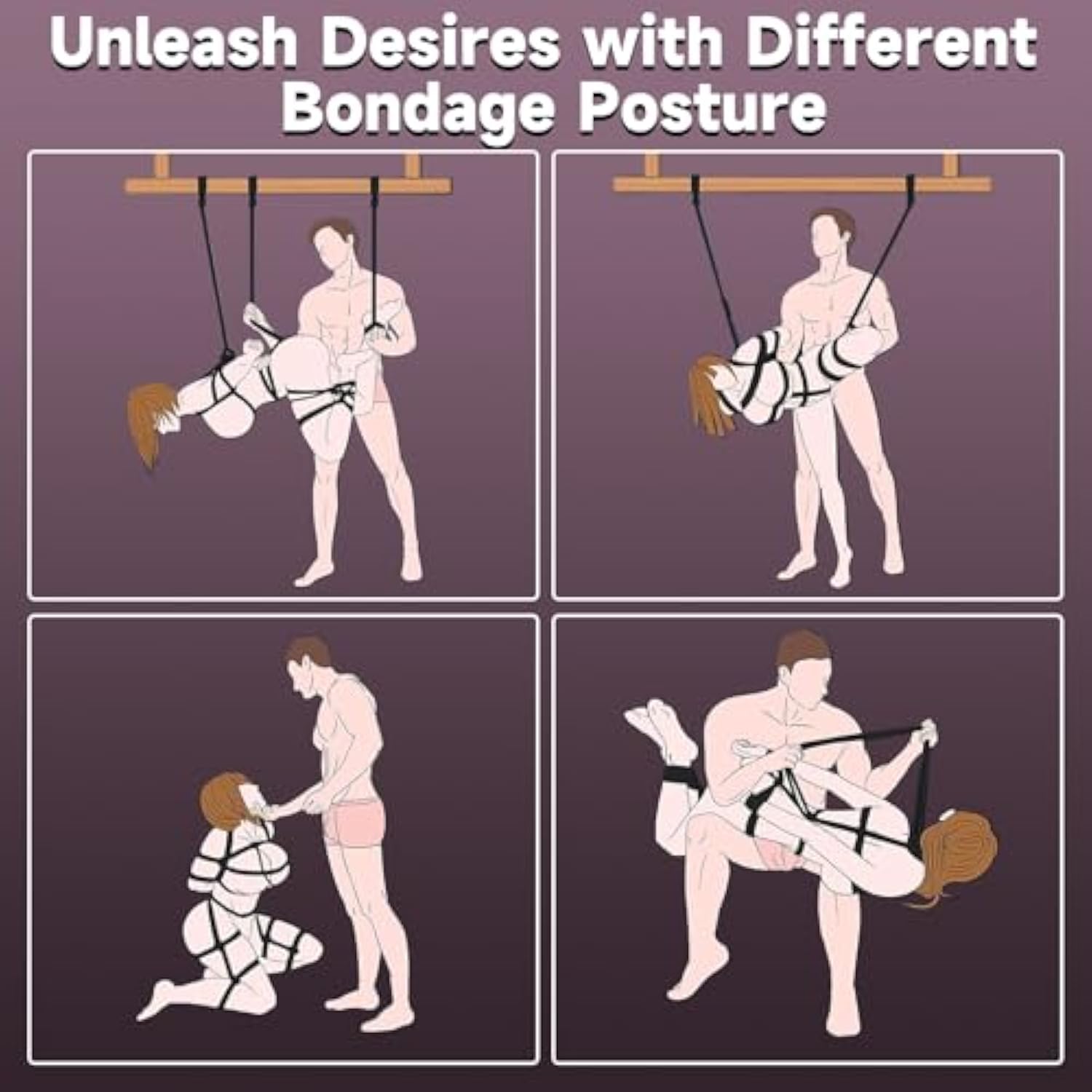 Unleash Desires with Different Bondage Posture