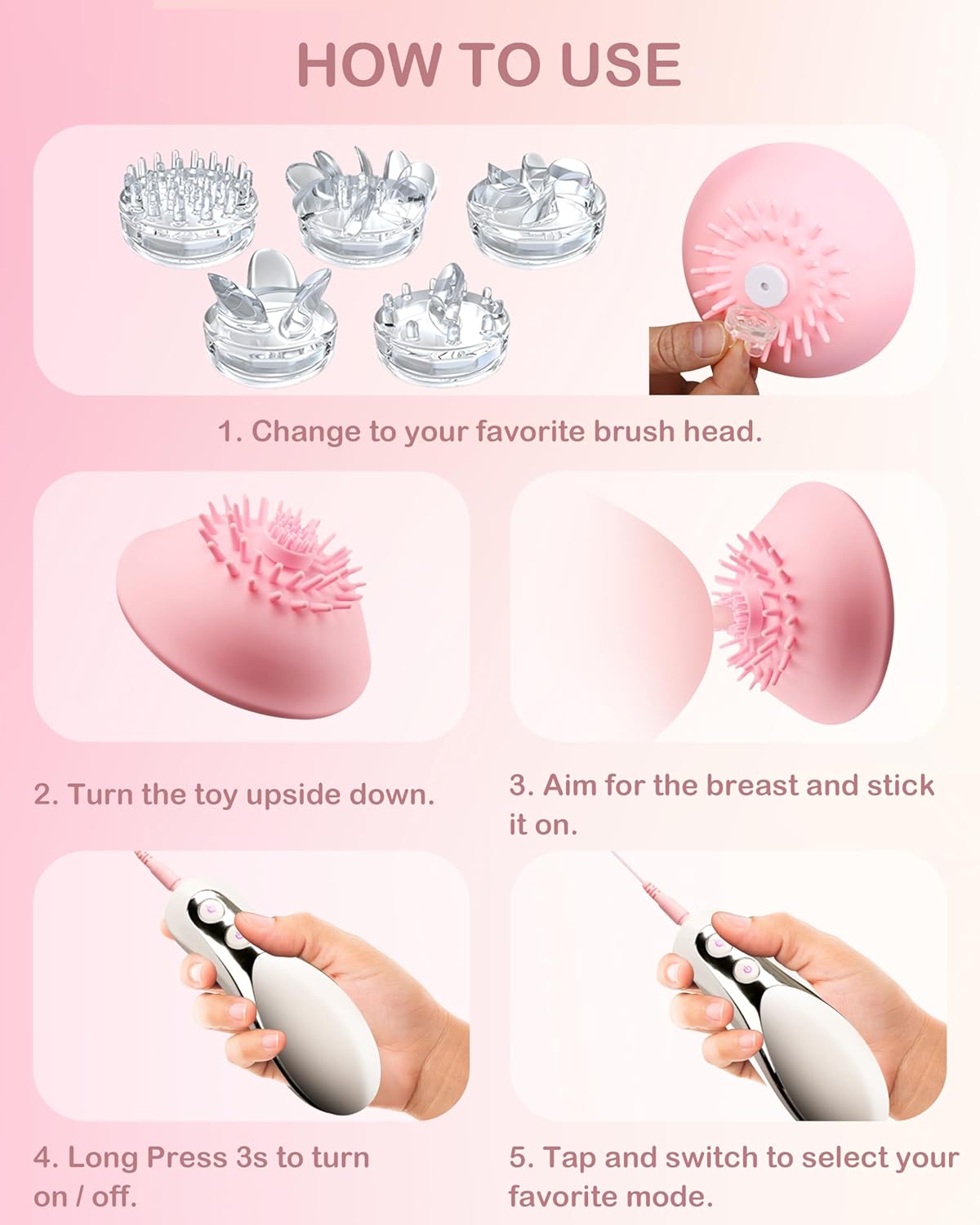 HOW TO USE

1. Change to your favorite brush head.

2. Turn the toy upside down.

3. Aim for the breast and stick it on.

4. Long Press 3s to turn on / off.

5. Tap and switch to select your favorite mode.