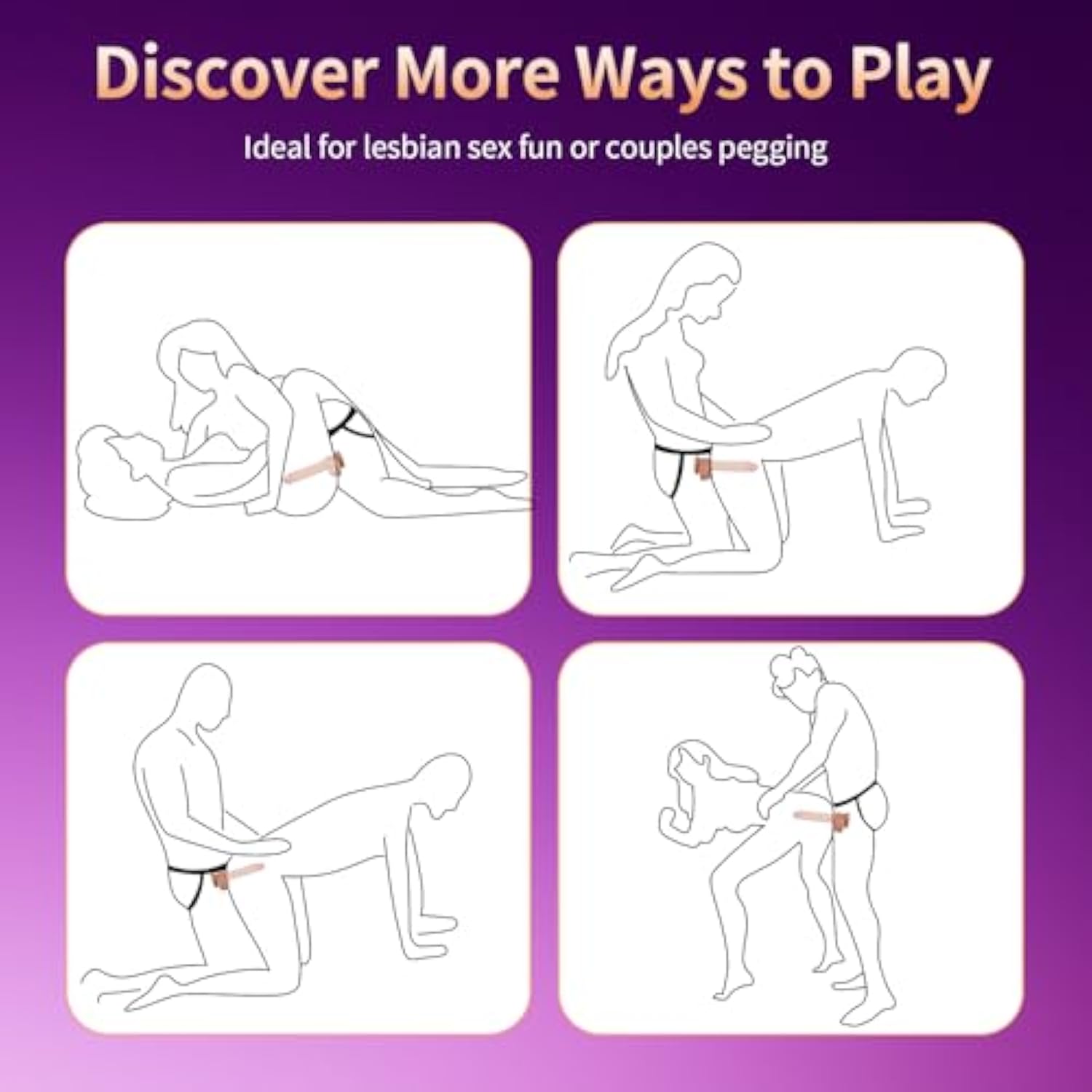 Discover More Ways to Play

Ideal for lesbian sex fun or couples pegging