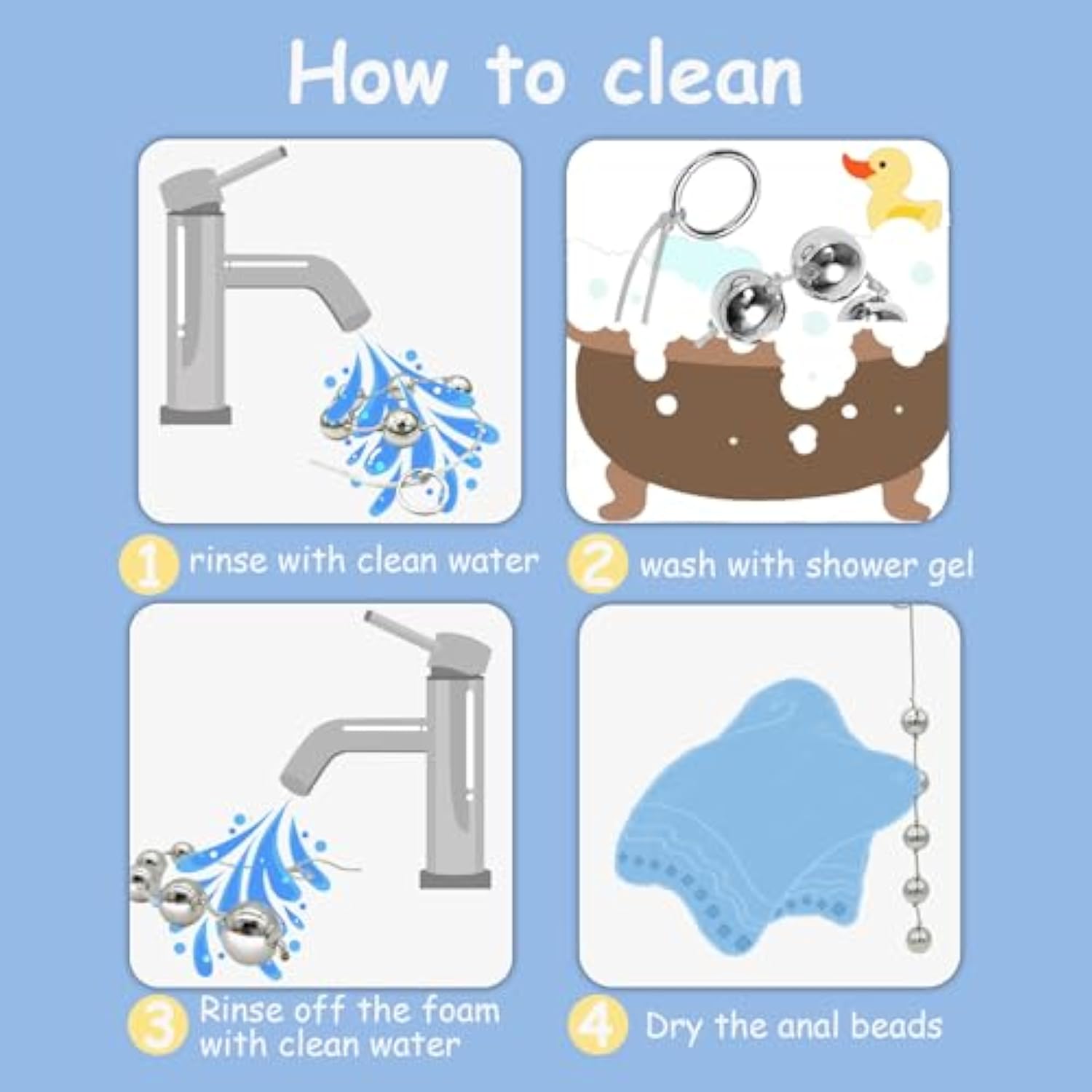 How to clean

1 rinse with clean water

2 wash with shower gel

3 Rinse off the foam with clean water

4 Dry the anal beads