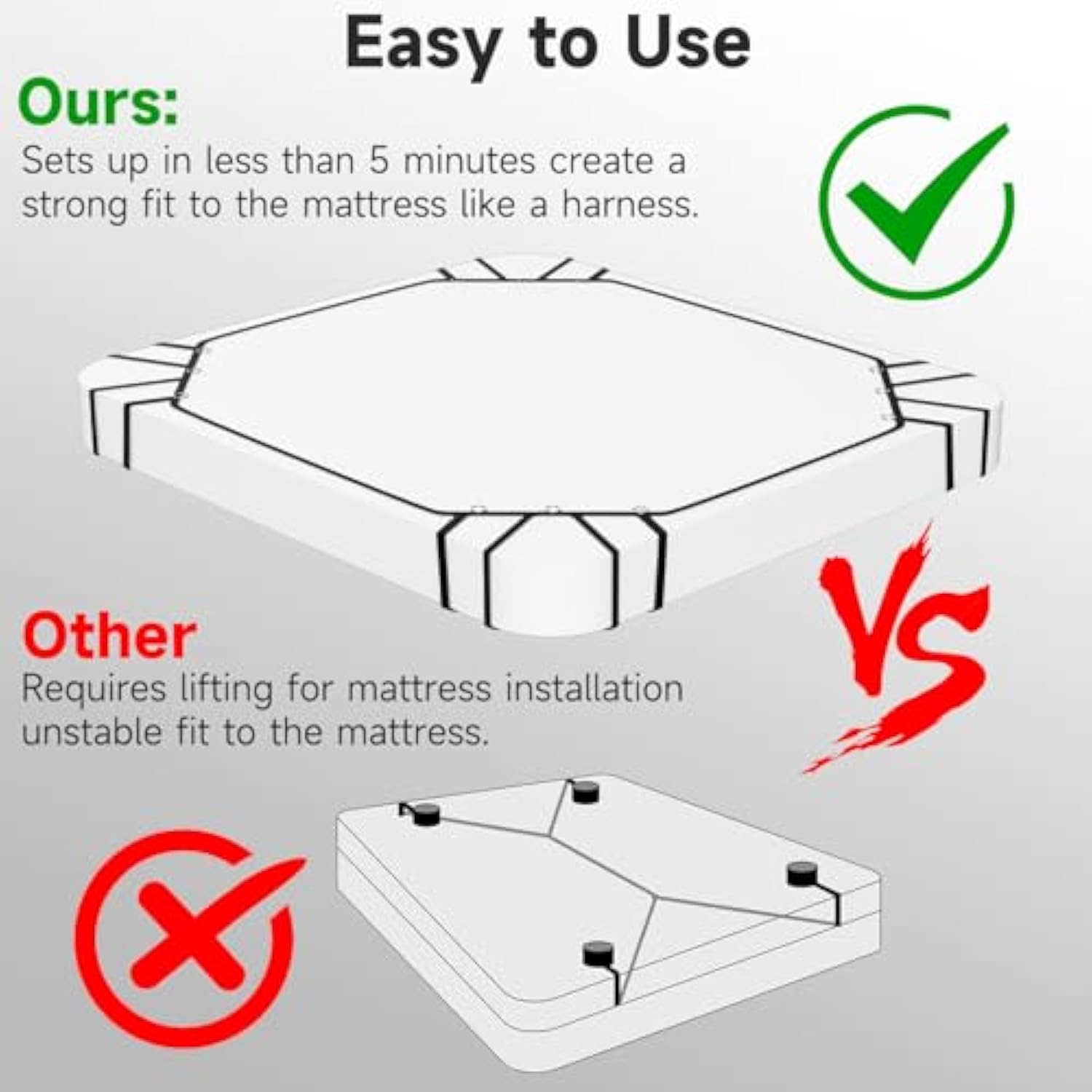 Easy to Use

Ours:
Sets up in less than 5 minutes create a strong fit to the mattress like a harness.

VS

Other
Requires lifting for mattress installation unstable fit to the mattress.