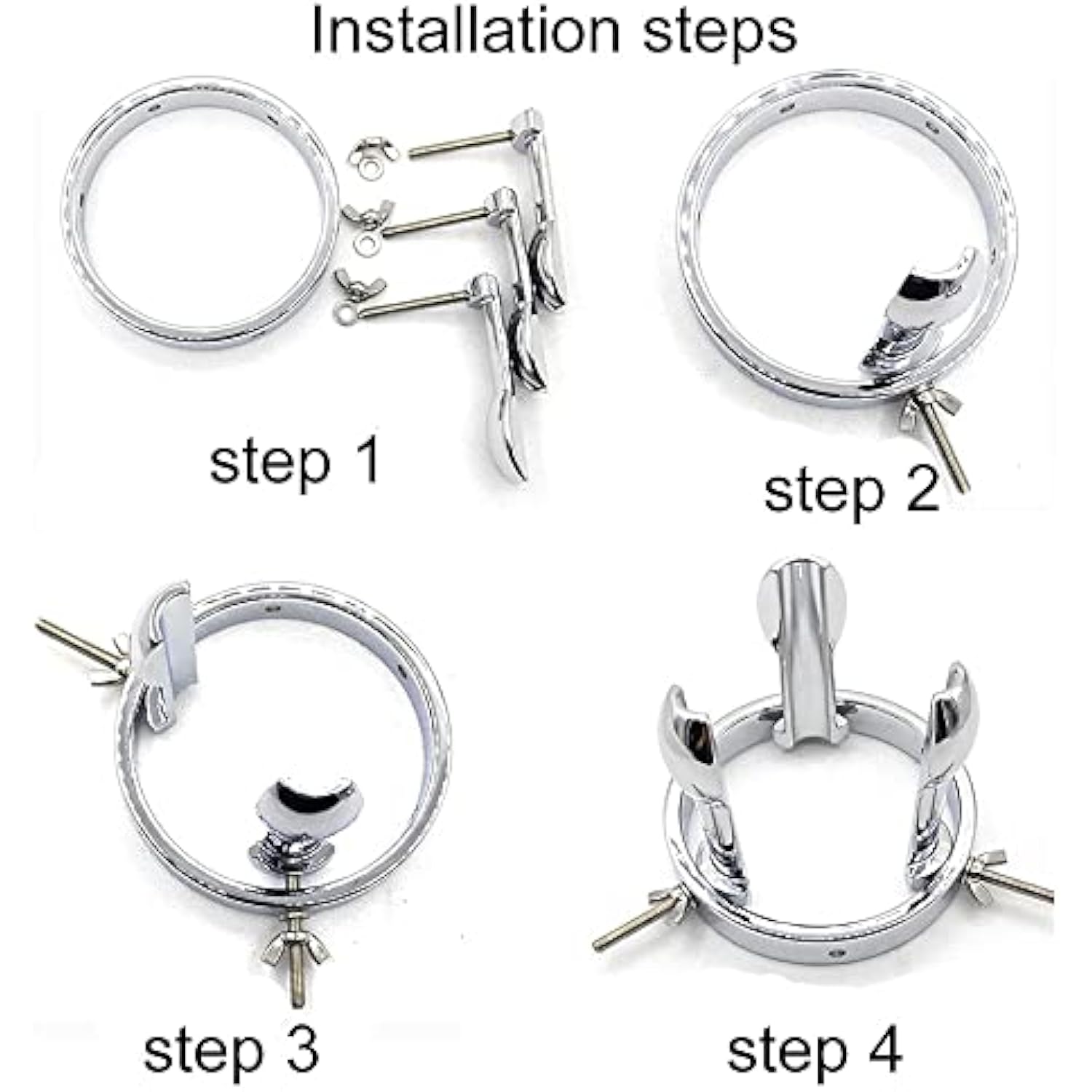 Installation steps

step 1

step 2

step 3

step 4