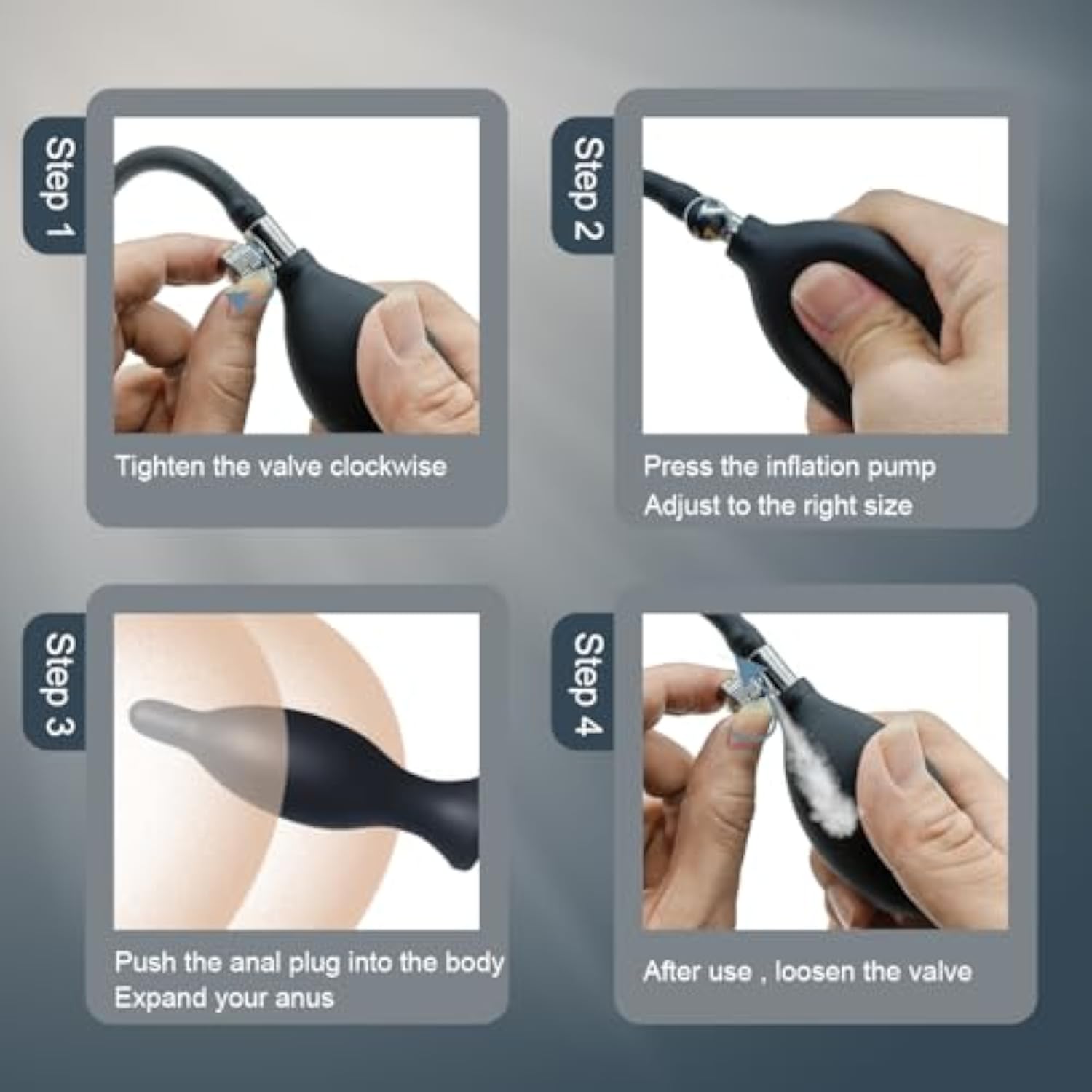 Step 1

Tighten the valve clockwise

Step 2

Press the inflation pump
Adjust to the right size

Step 3

Push the anal plug into the body
Expand your anus

Step 4

After use , loosen the valve