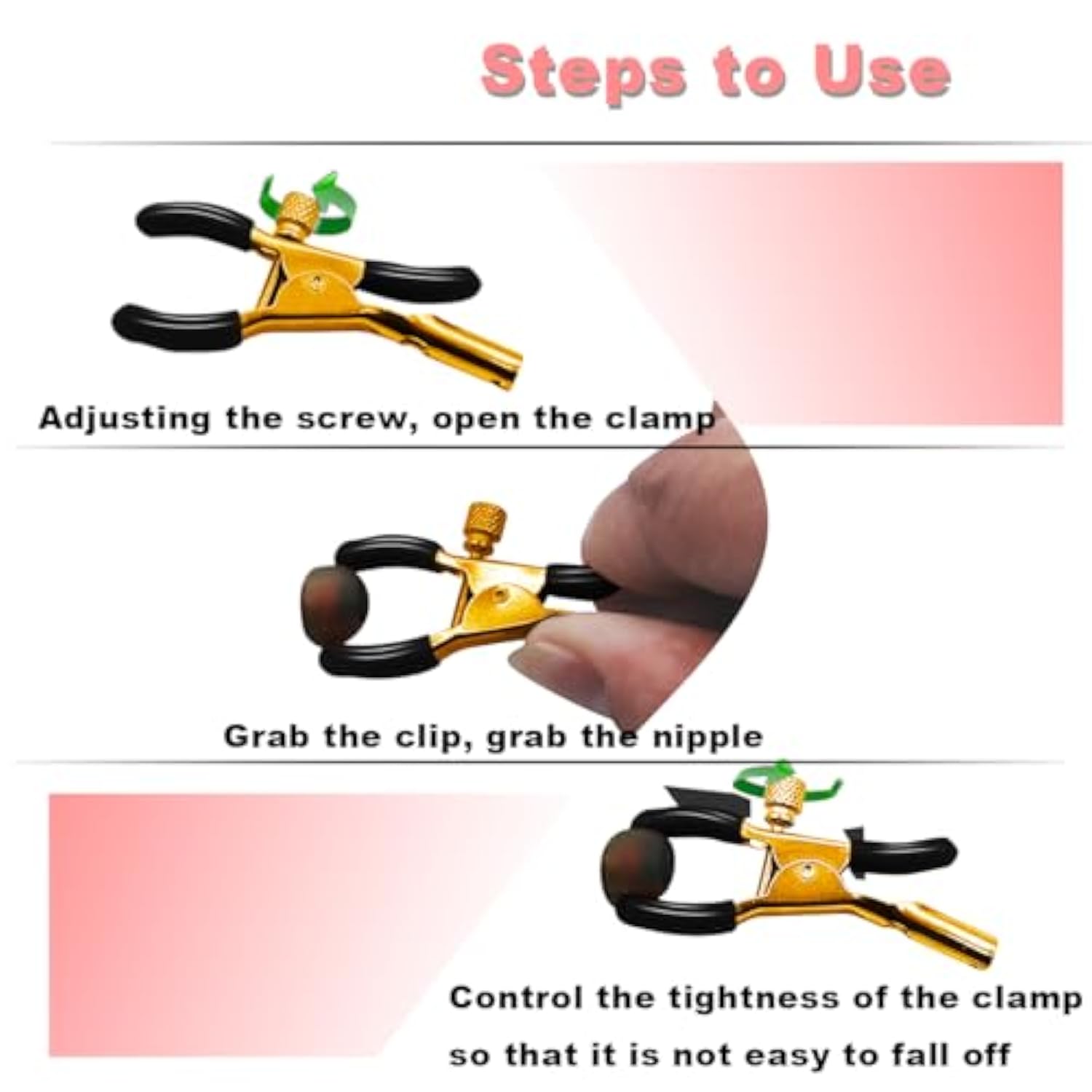 Steps to Use

Adjusting the screw, open the clamp

Grab the clip, grab the nipple

Control the tightness of the clamp so that it is not easy to fall off