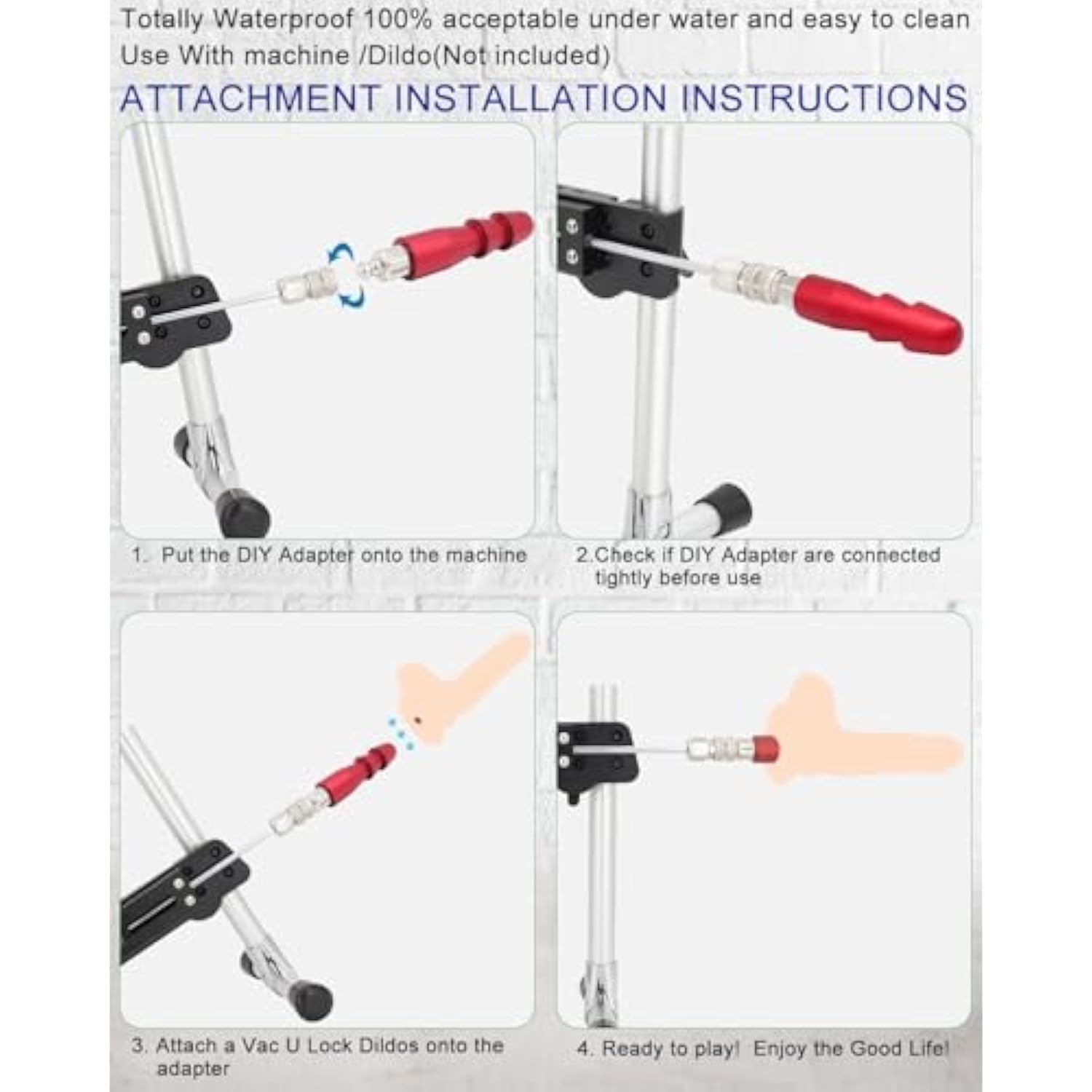 Totally Waterproof 100% acceptable under water and easy to clean
Use With machine /Dildo(Not included)

ATTACHMENT INSTALLATION INSTRUCTIONS

1. Put the DIY Adapter onto the machine

2.Check if DIY Adapter are connected tightly before use

3. Attach a Vac U Lock Dildos onto the adapter

4. Ready to play! Enjoy the Good Life!