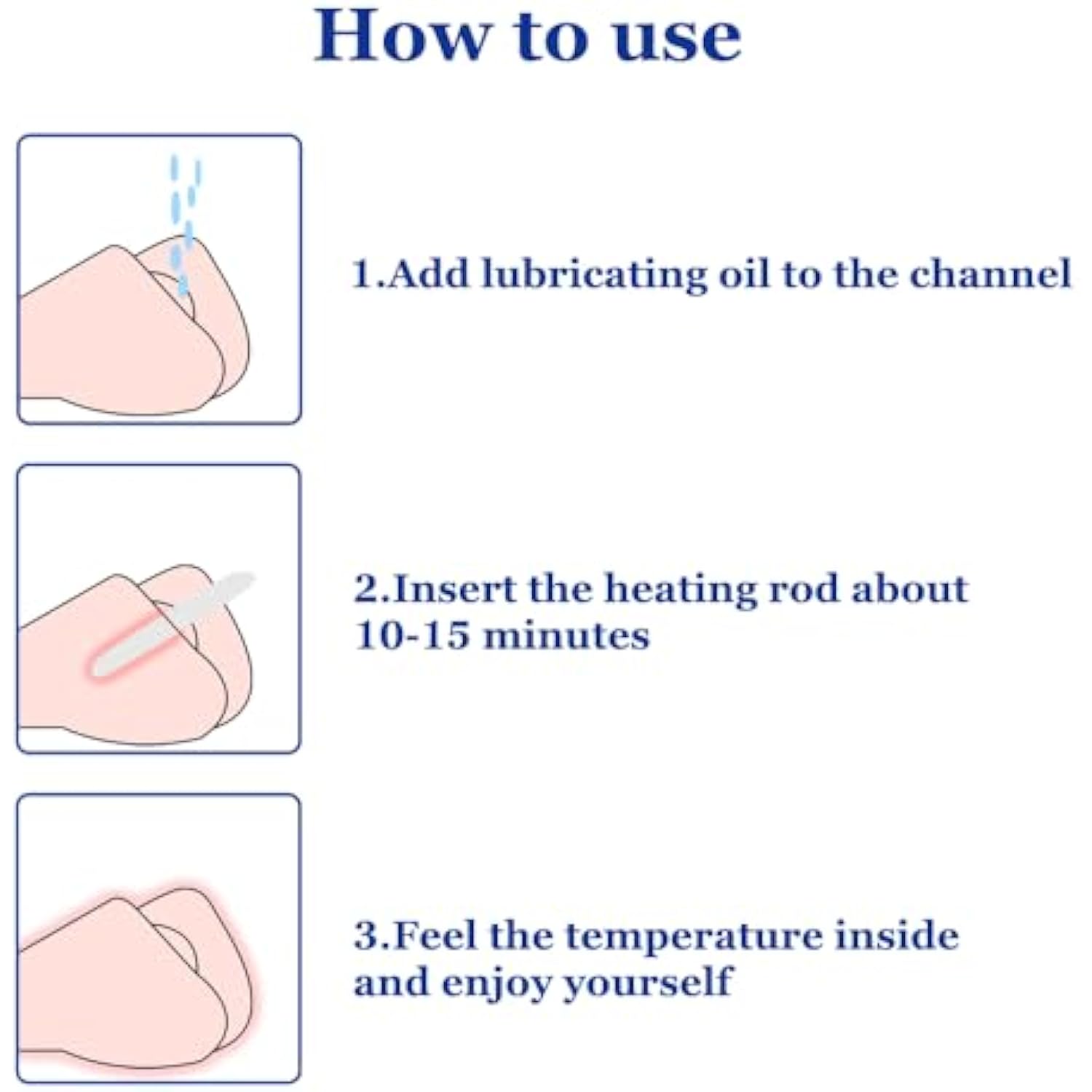 How to use

1.Add lubricating oil to the channel

2.Insert the heating rod about 10-15 minutes

3.Feel the temperature inside and enjoy yourself