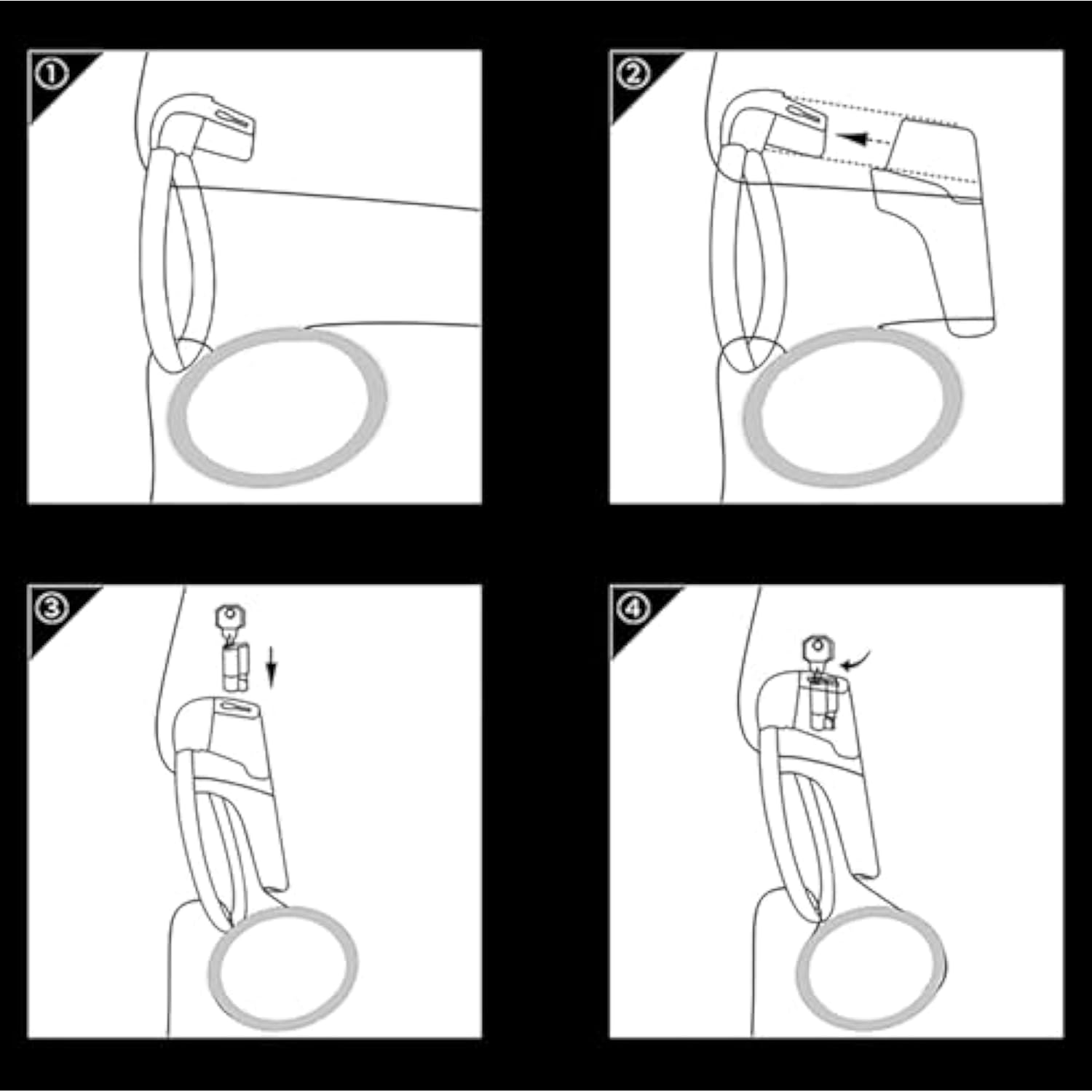 ①

②

③

④