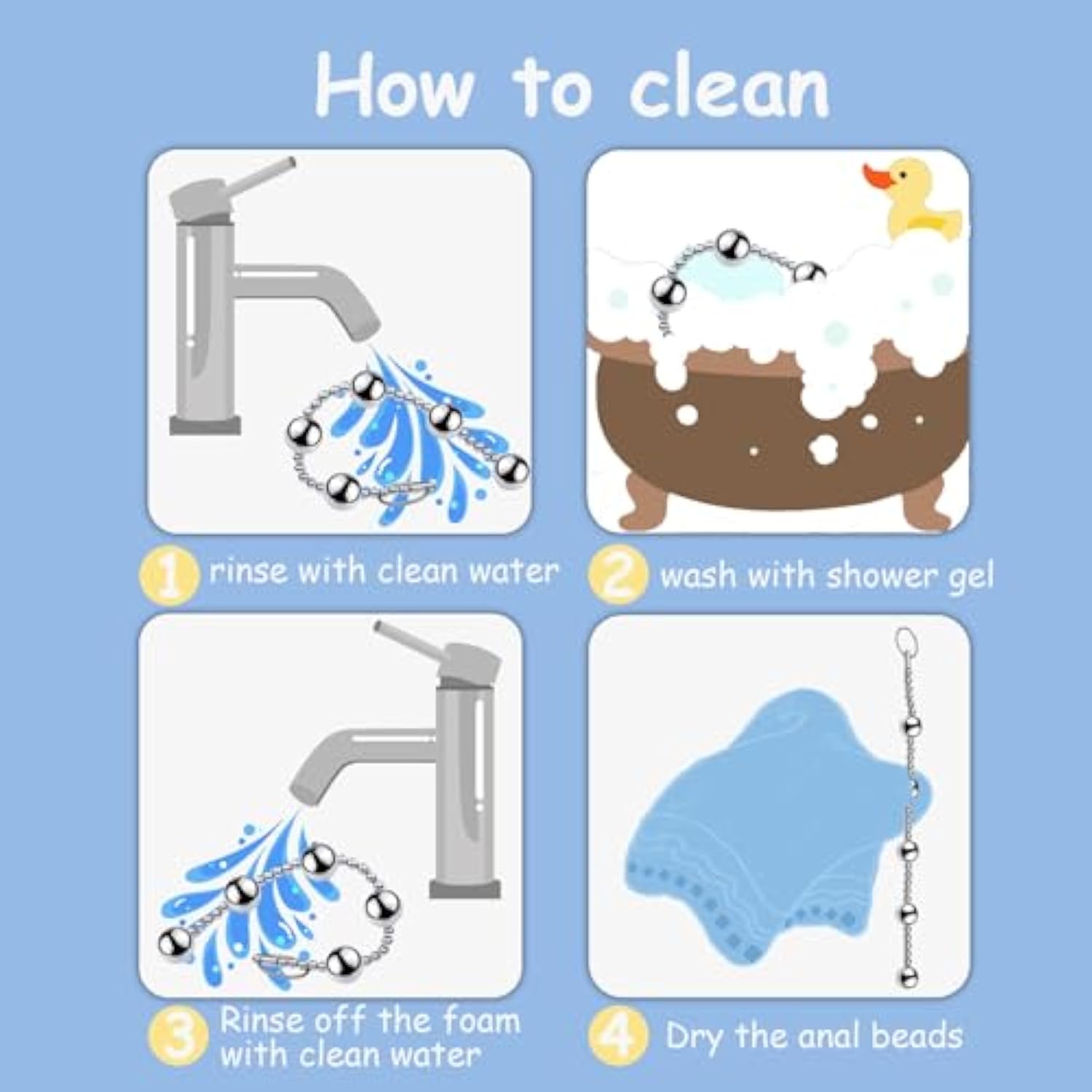 How to clean

1 rinse with clean water

2 wash with shower gel

3 Rinse off the foam with clean water

4 Dry the anal beads