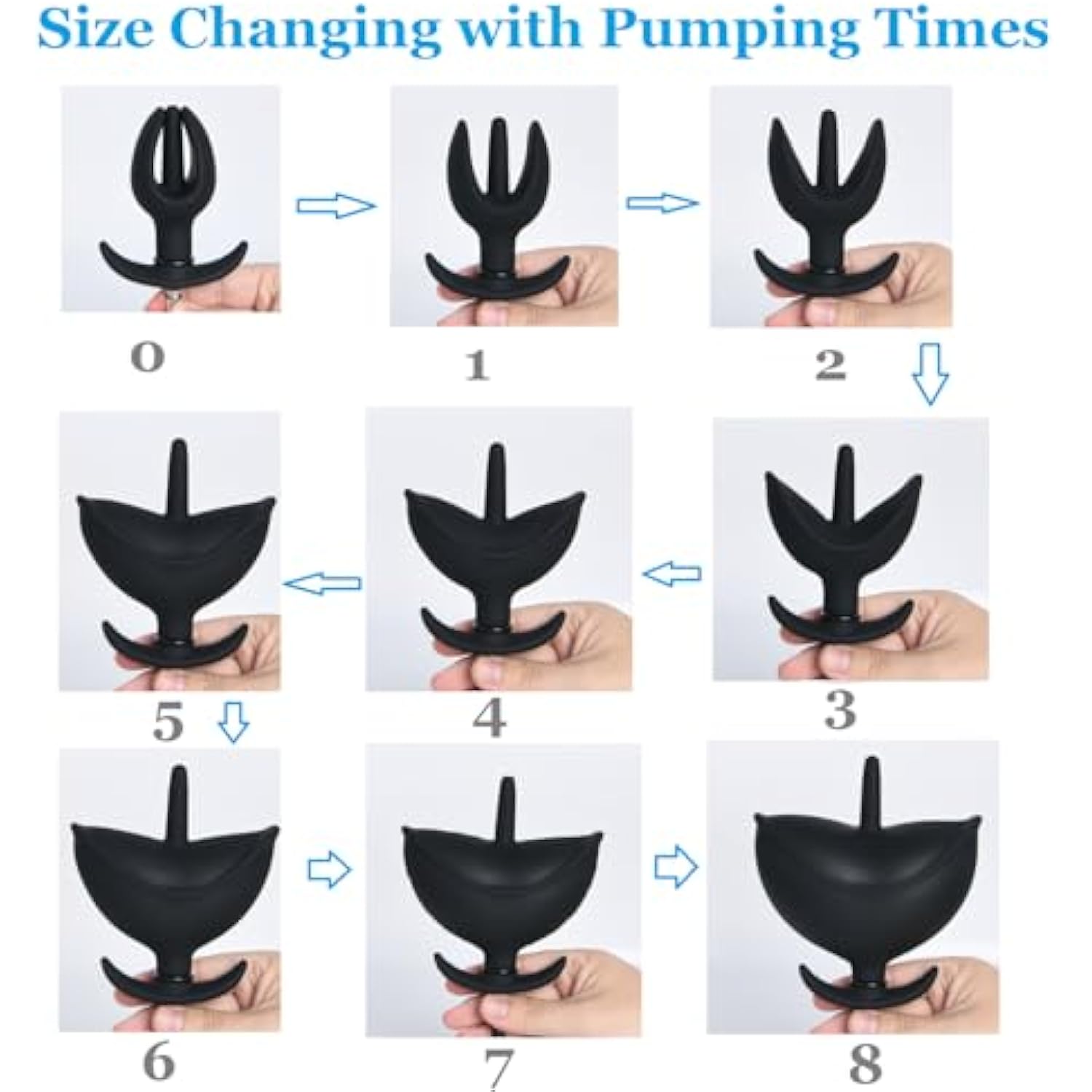 Size Changing with Pumping Times

0

1

2

5

4

3

6

7

8