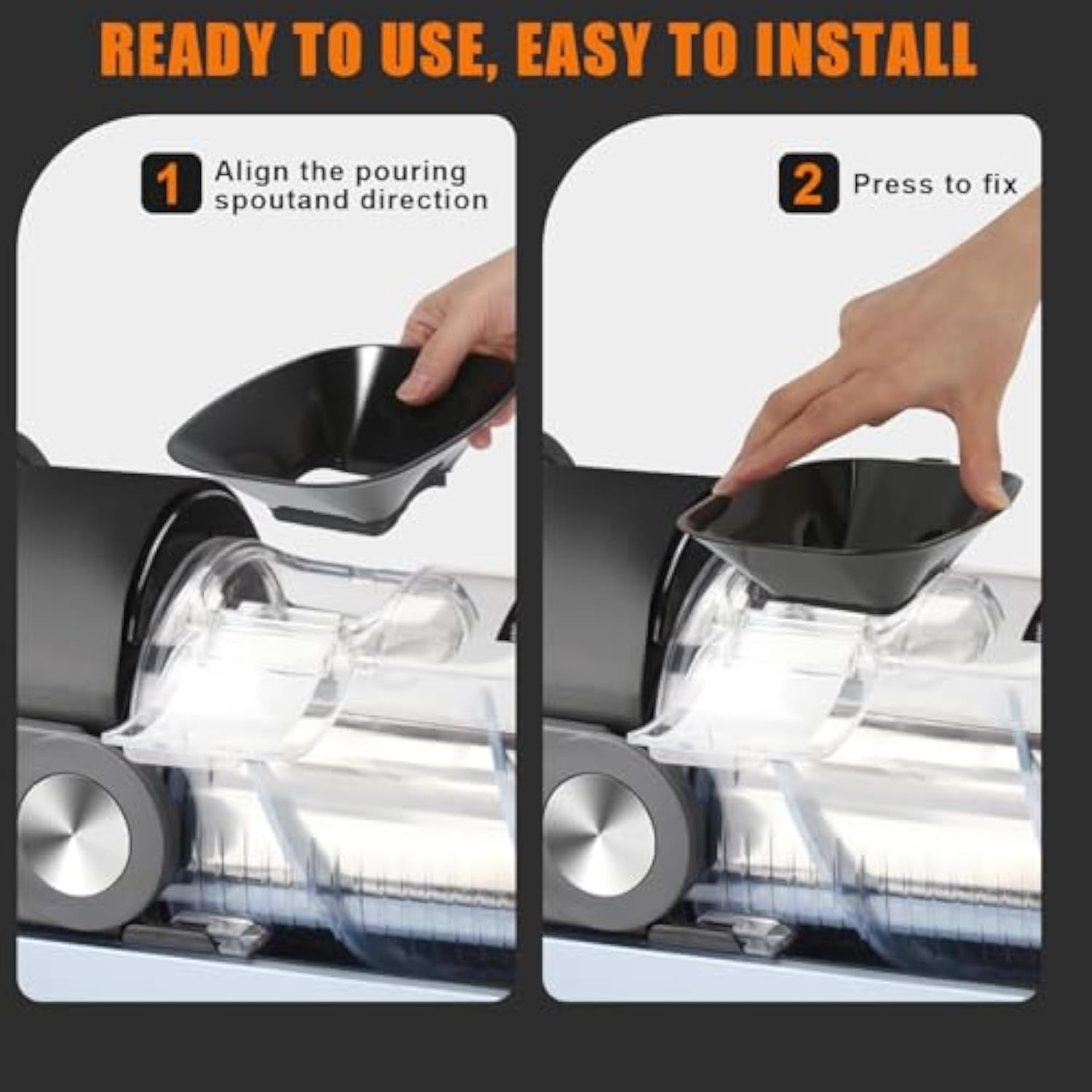 READY TO USE, EASY TO INSTALL

1 Align the pouring spoutand direction

2 Press to fix