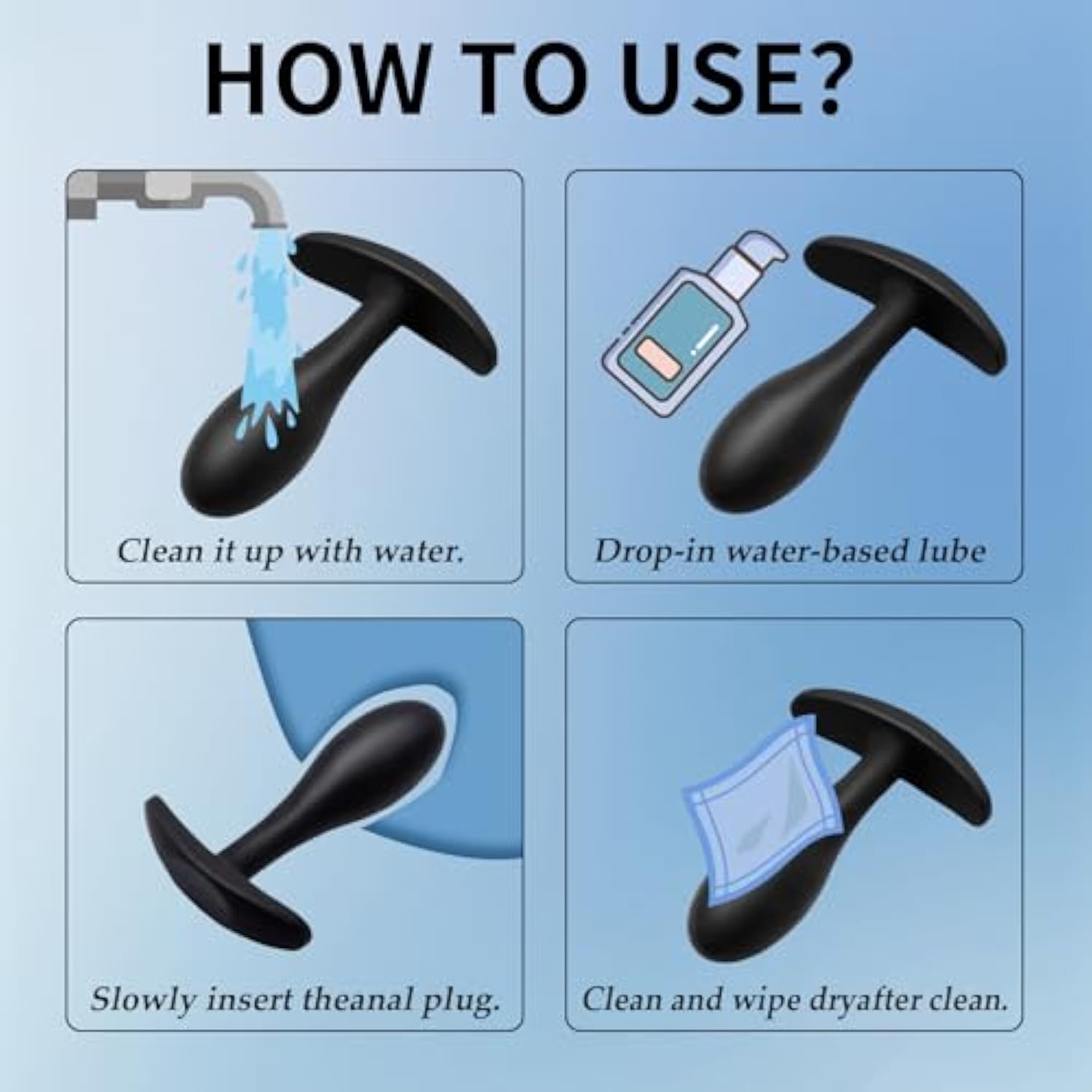 HOW TO USE?

Clean it up with water.

Drop-in water-based lube

Slowly insert theanal plug.

Clean and wipe dryafter clean.