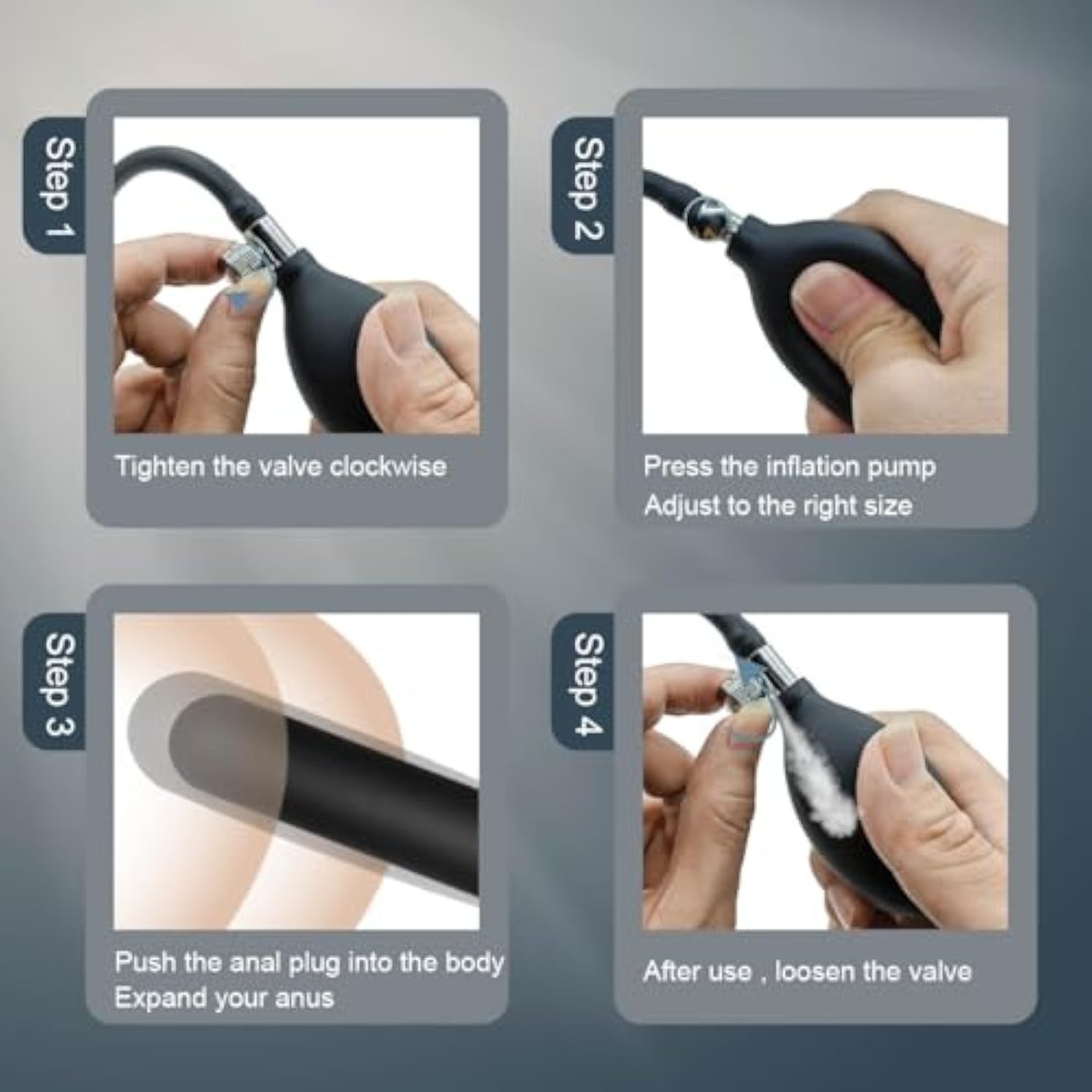 Step 1

Tighten the valve clockwise

Step 2

Press the inflation pump
Adjust to the right size

Step 3

Push the anal plug into the body
Expand your anus

Step 4

After use , loosen the valve