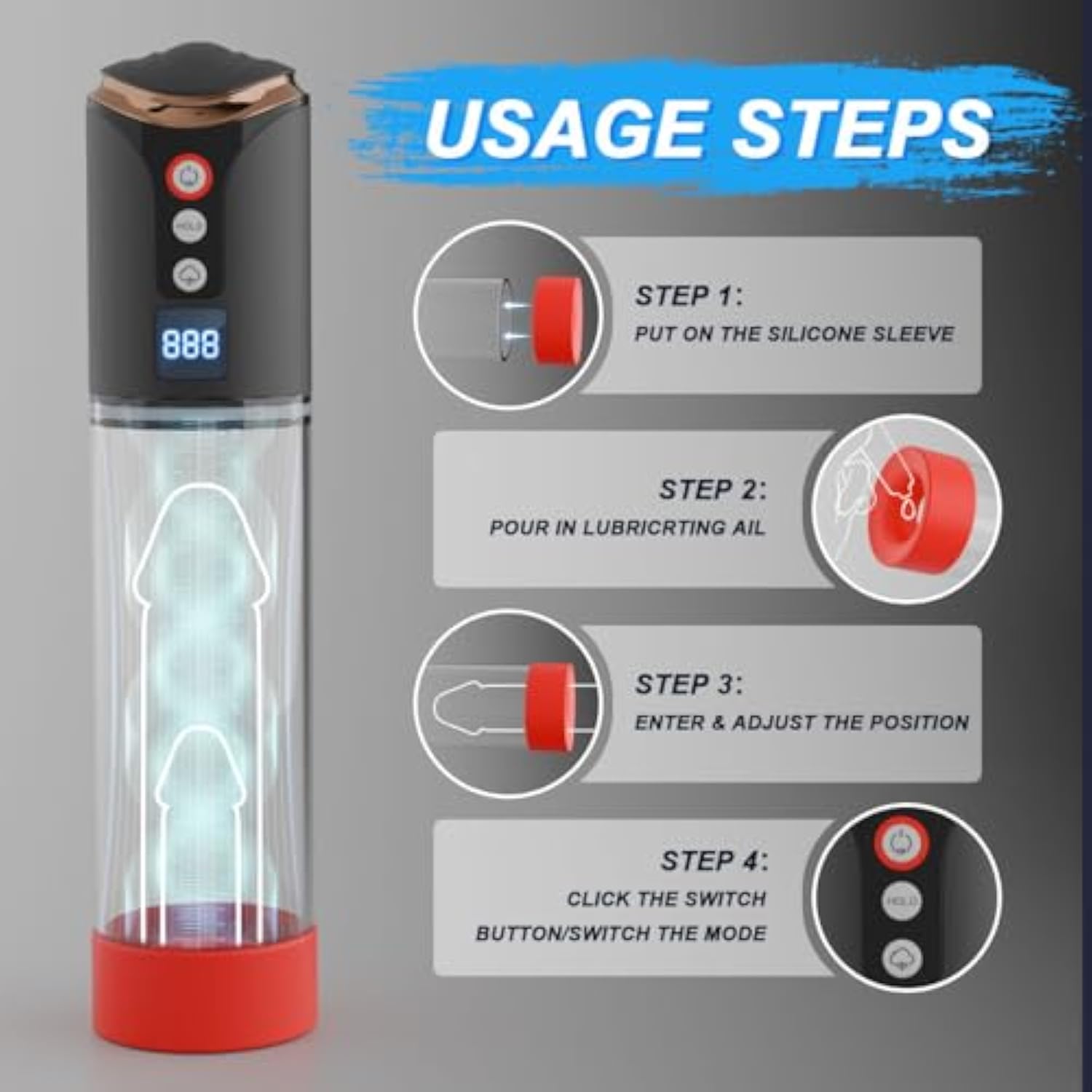 HOLD

888

USAGE STEPS

STEP 1:
PUT ON THE SILICONE SLEEVE

STEP 2:
POUR IN LUBRICRTING AIL

STEP 3:
ENTER & ADJUST THE POSITION

STEP 4:
CLICK THE SWITCH BUTTON/SWITCH THE MODE

HOLD