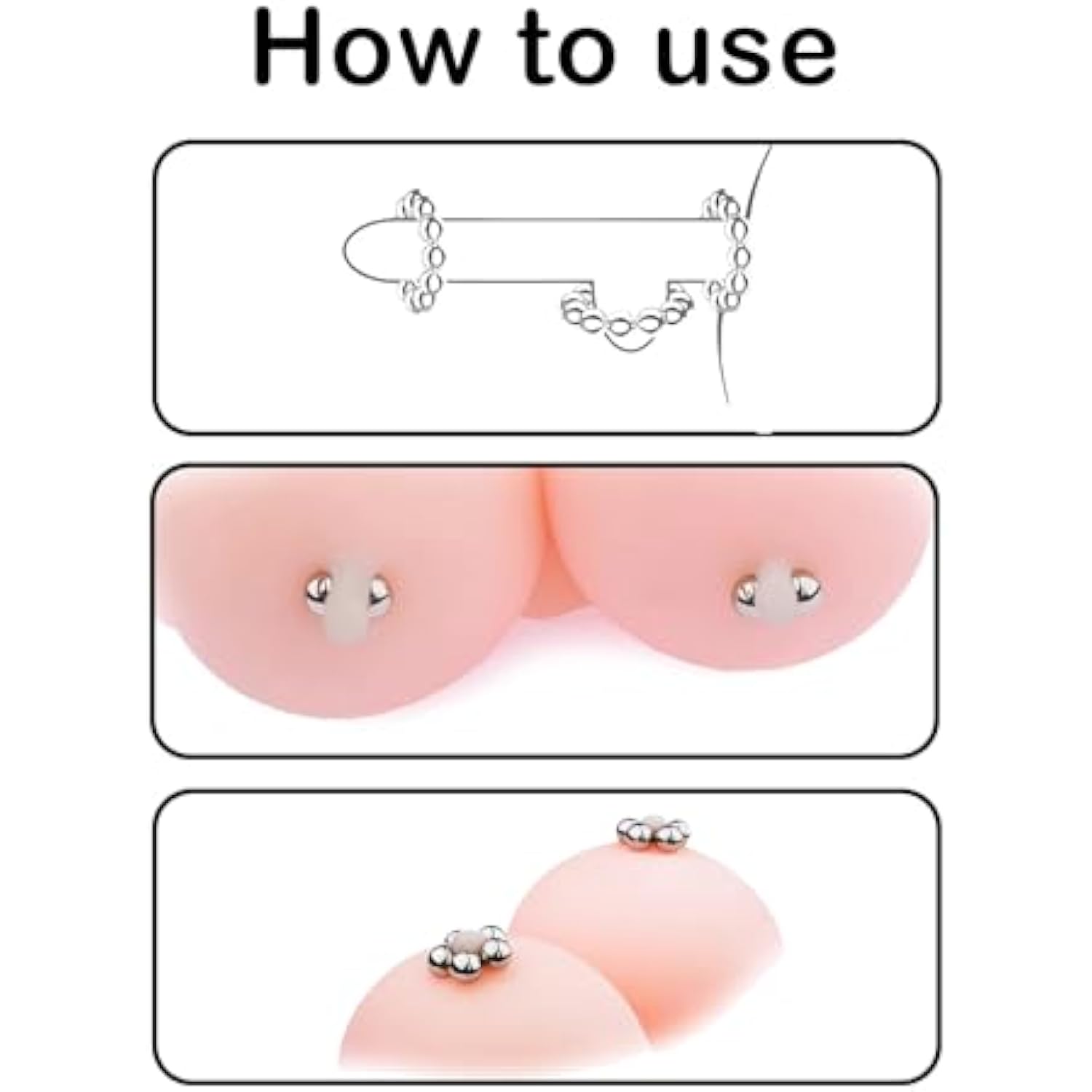 How to use