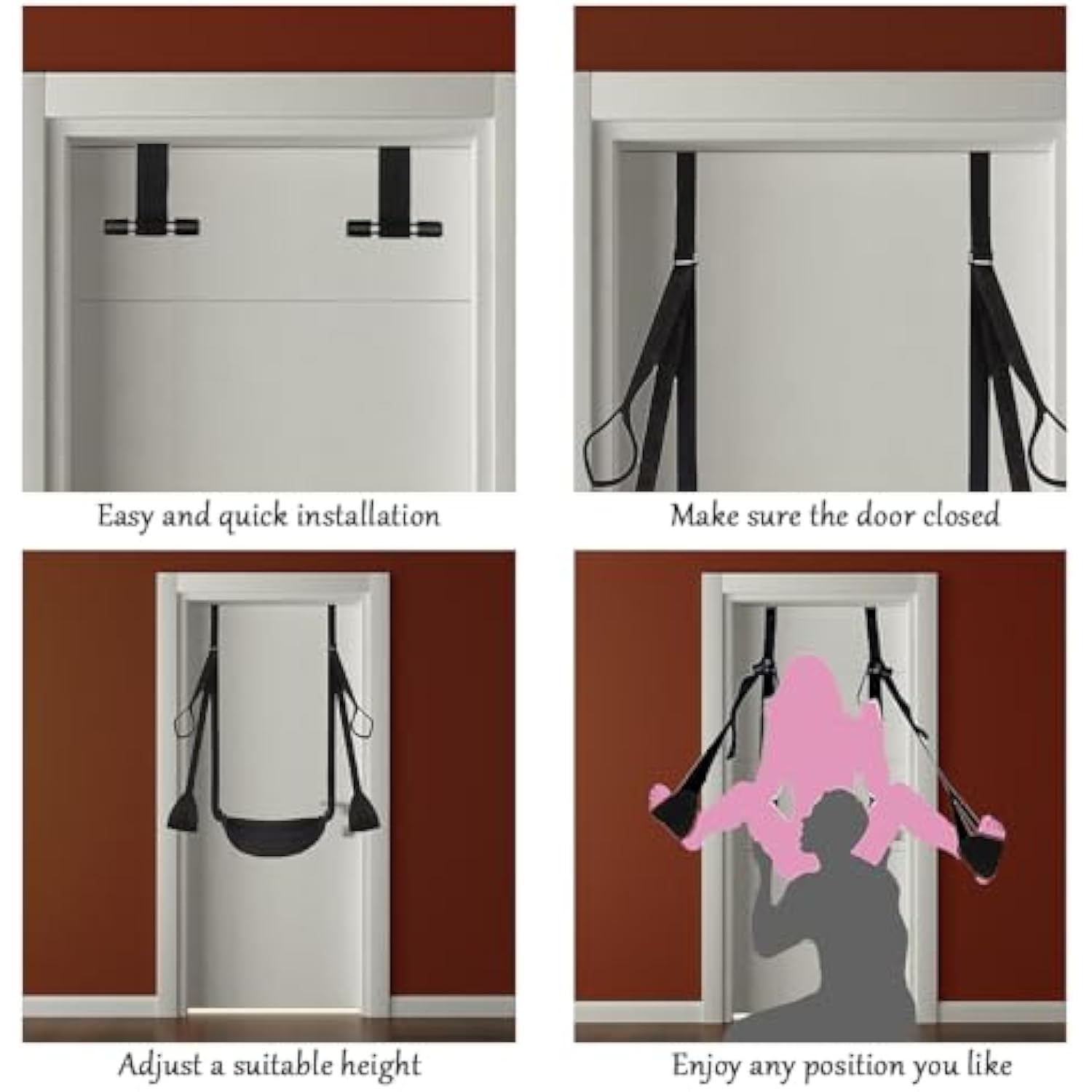 Easy and quick installation

Make sure the door closed

Adjust a suitable height

Enjoy any position you like