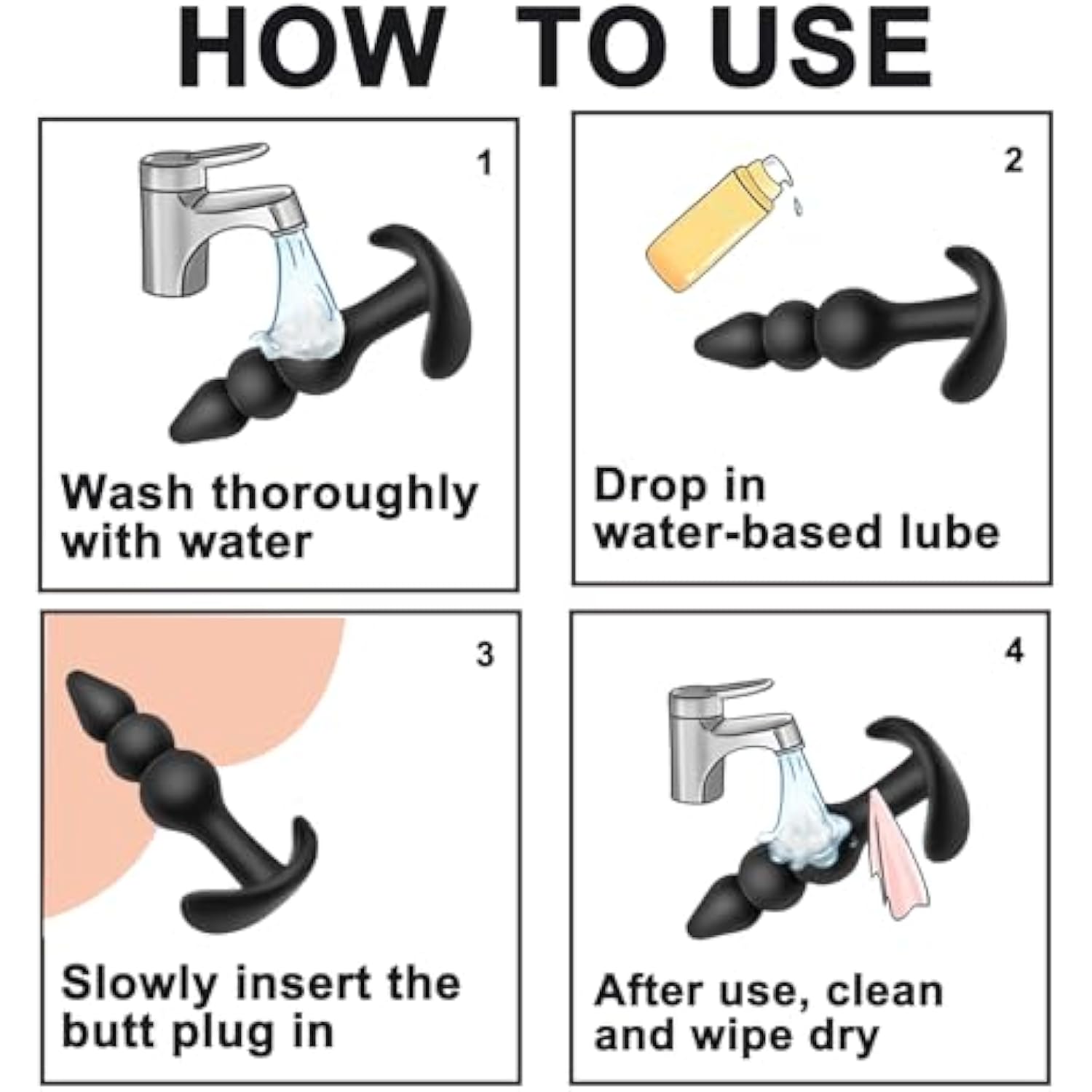 HOW TO USE

1

Wash thoroughly with water

2

Drop in water-based lube

3

Slowly insert the butt plug in

4

After use, clean and wipe dry