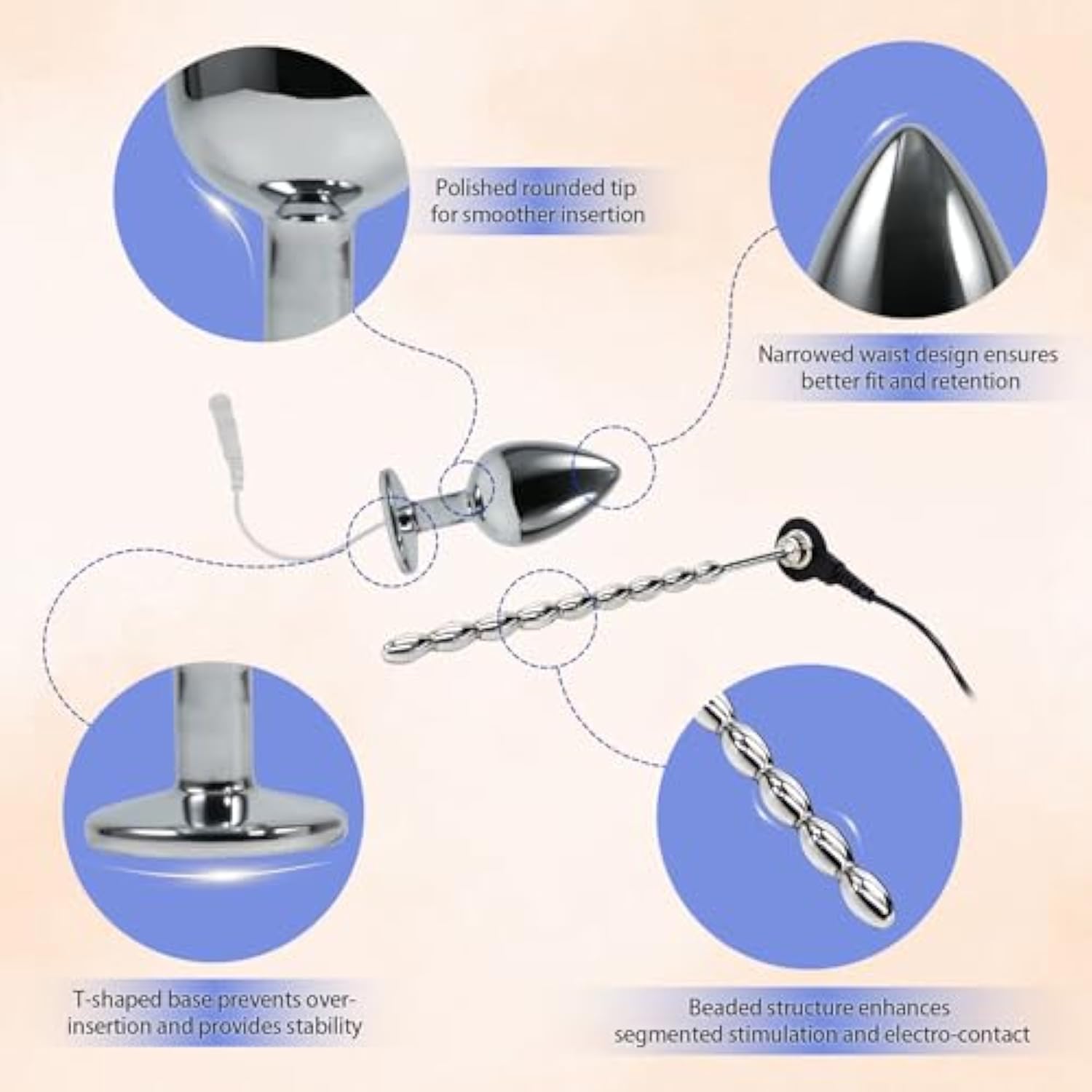 Polished rounded tip for smoother insertion

Narrowed waist design ensures better fit and retention

T-shaped base prevents over-insertion and provides stability

Beaded structure enhances segmented stimulation and electro-contact