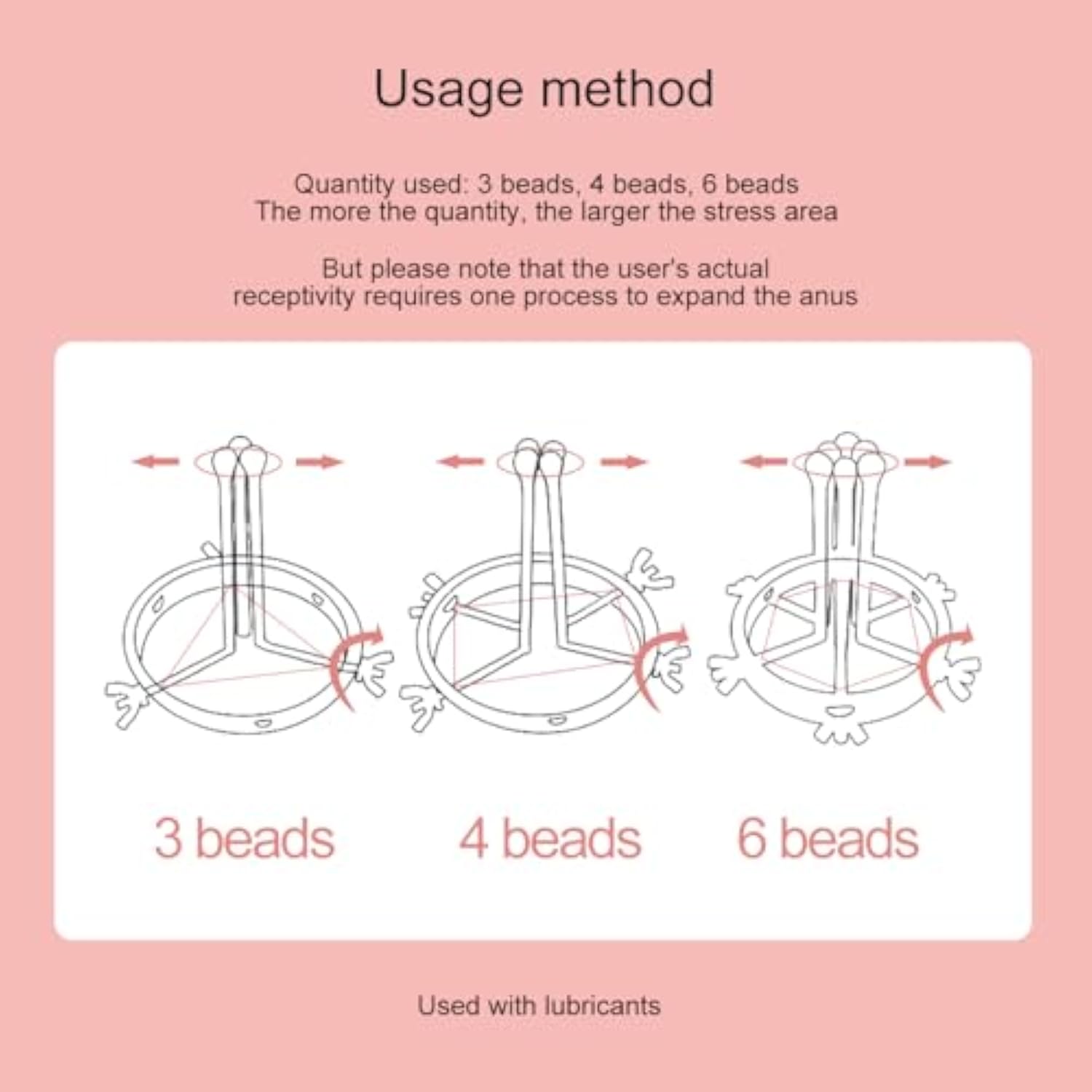 Usage method

Quantity used: 3 beads, 4 beads, 6 beads
The more the quantity, the larger the stress area

But please note that the user's actual receptivity requires one process to expand the anus

3 beads

4 beads

6 beads

Used with lubricants