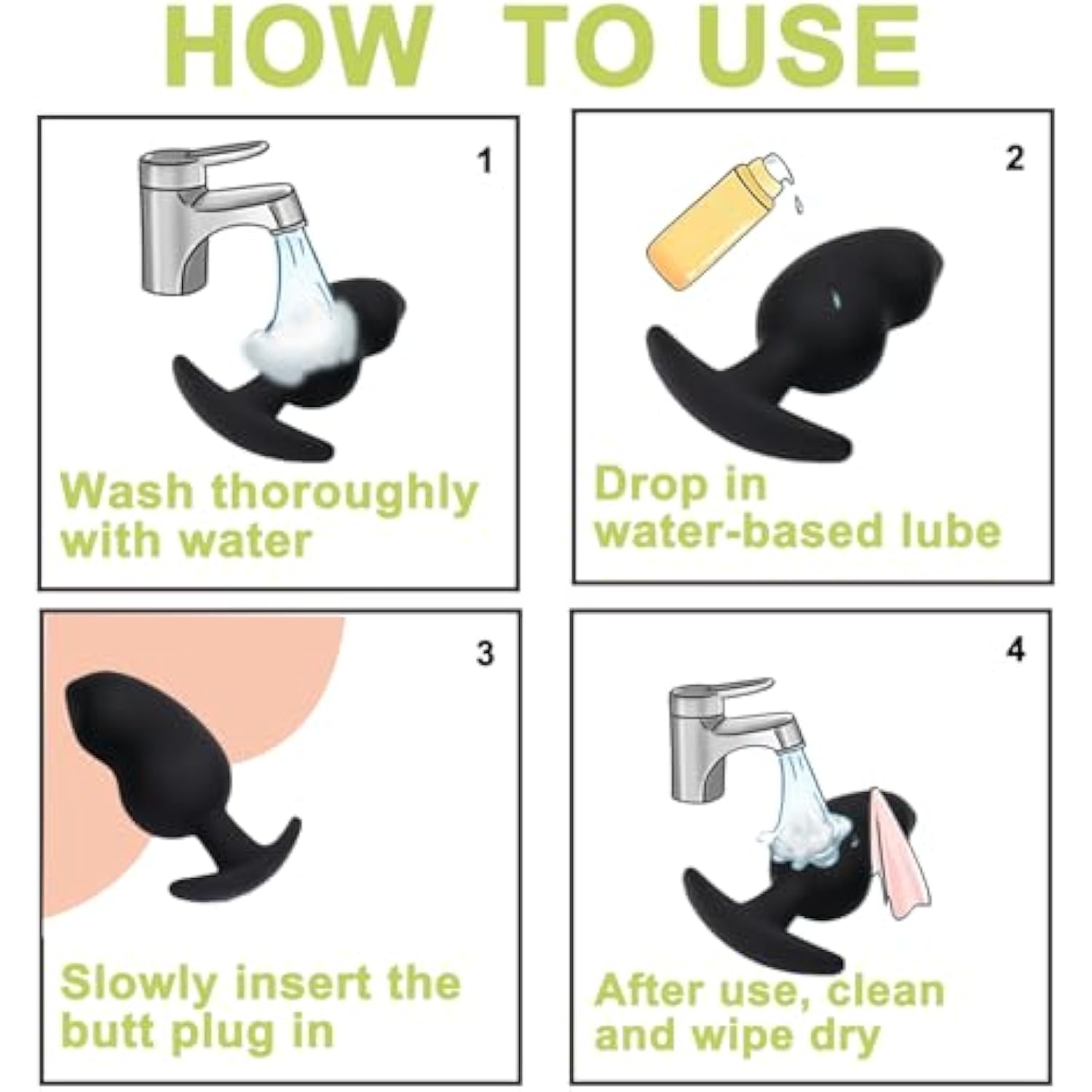 HOW TO USE

1

Wash thoroughly with water

2

Drop in water-based lube

3

Slowly insert the butt plug in

4

After use, clean and wipe dry