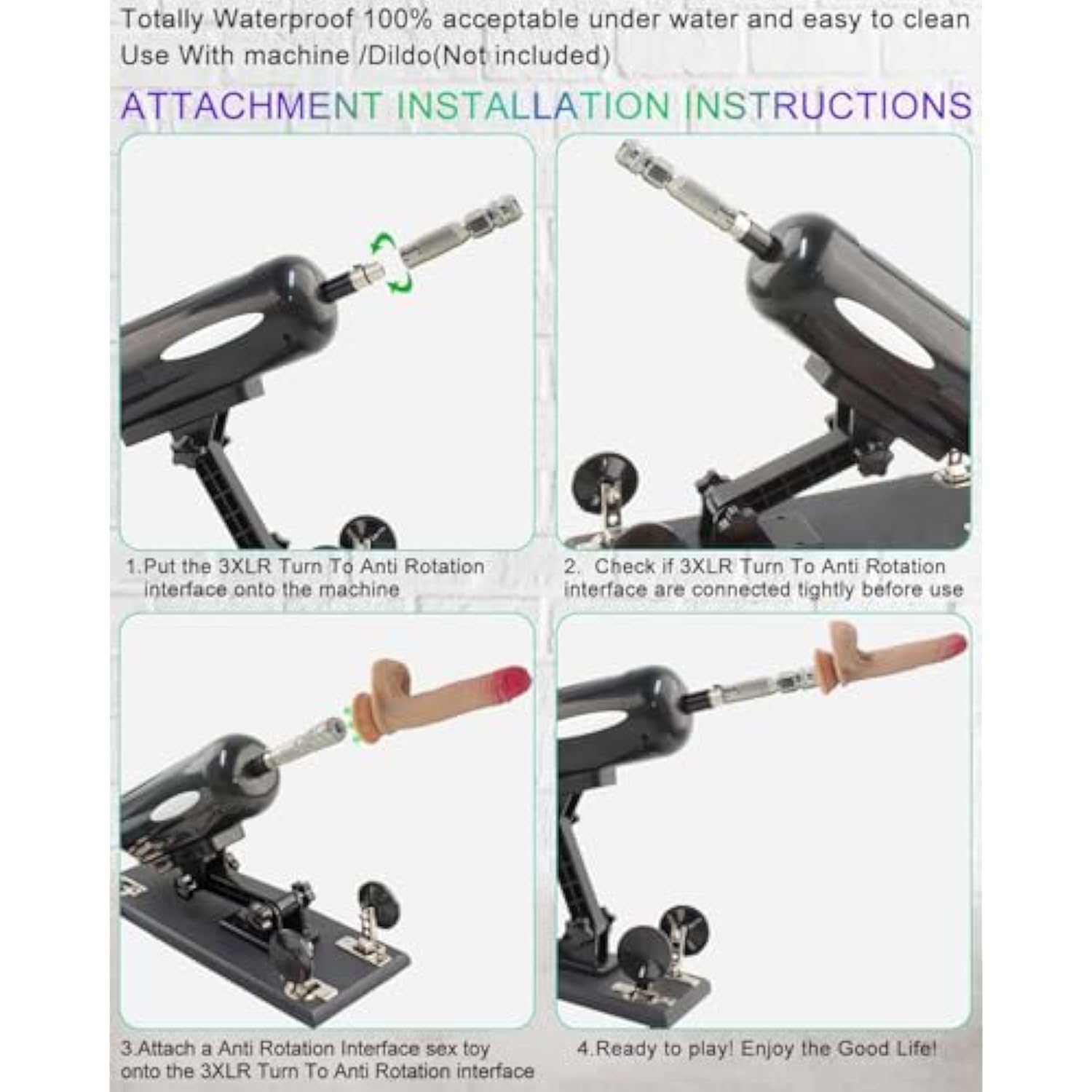 Totally Waterproof 100% acceptable under water and easy to clean
Use With machine /Dildo(Not included)

ATTACHMENT INSTALLATION INSTRUCTIONS

1.Put the 3XLR Turn To Anti Rotation interface onto the machine

2. Check if 3XLR Turn To Anti Rotation interface are connected tightly before use

3.Attach a Anti Rotation Interface sex toy onto the 3XLR Turn To Anti Rotation interface

4.Ready to play! Enjoy the Good Life!