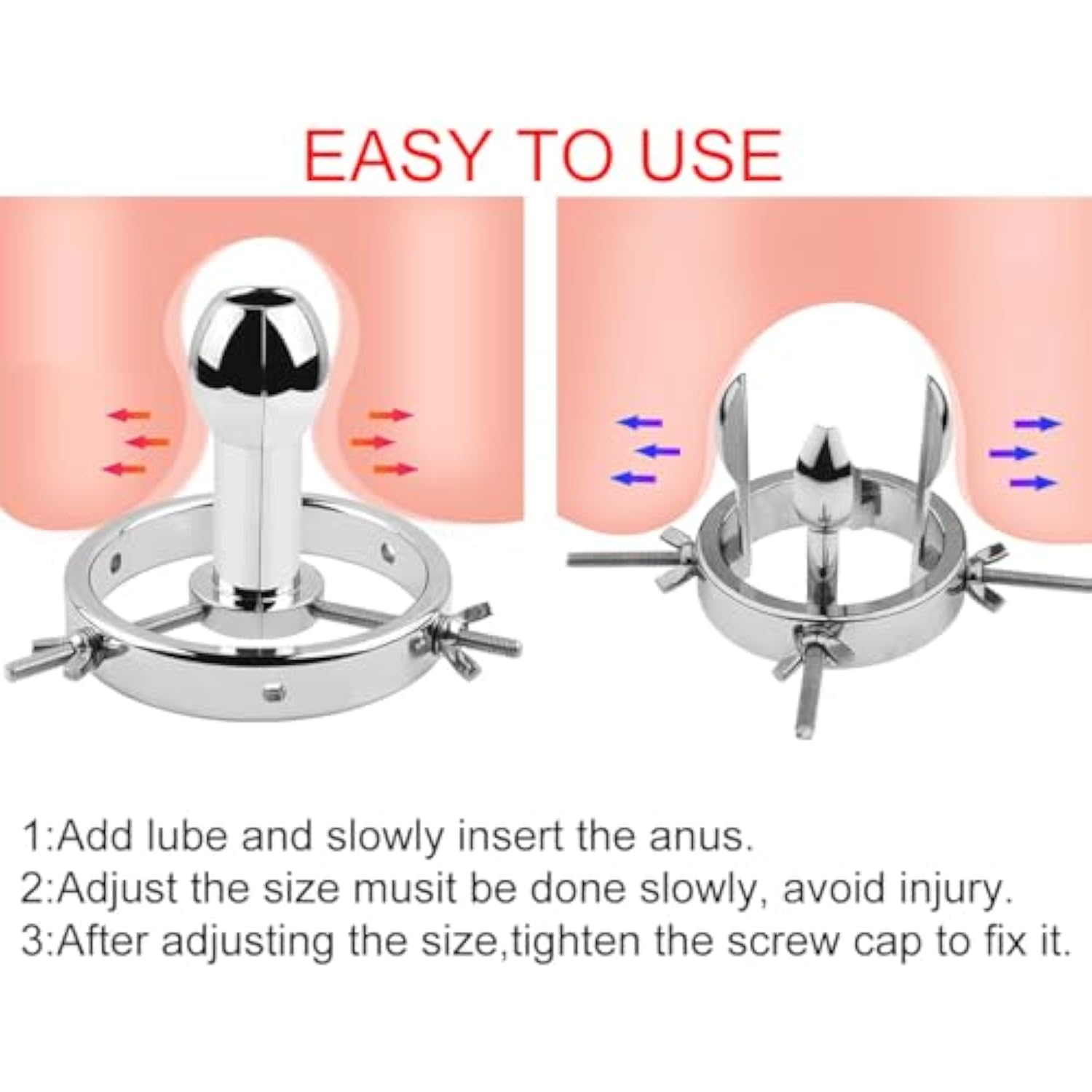 EASY TO USE

1:Add lube and slowly insert the anus.
2:Adjust the size musit be done slowly, avoid injury.
3:After adjusting the size,tighten the screw cap to fix it.