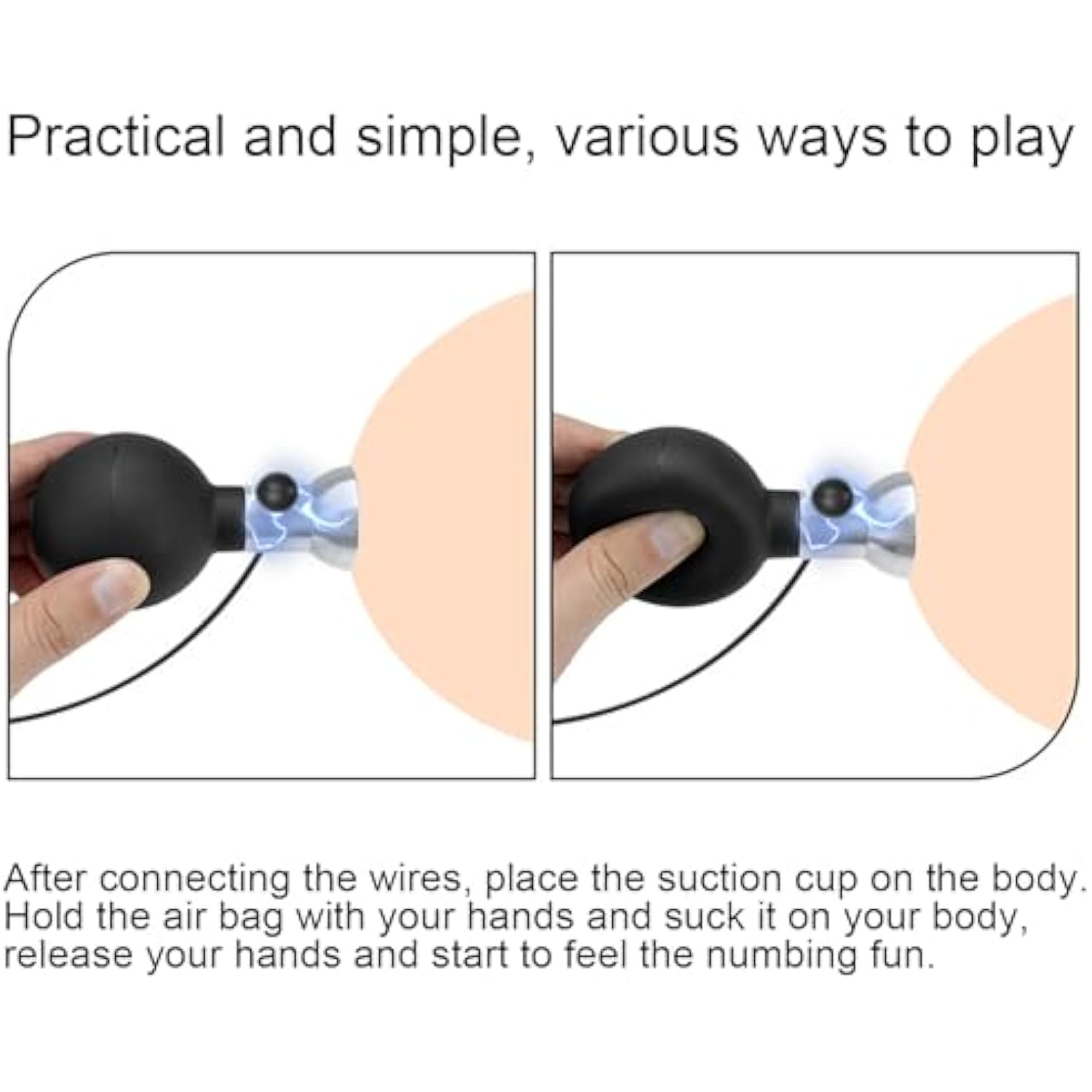 Practical and simple, various ways to play

After connecting the wires, place the suction cup on the body. Hold the air bag with your hands and suck it on your body, release your hands and start to feel the numbing fun.