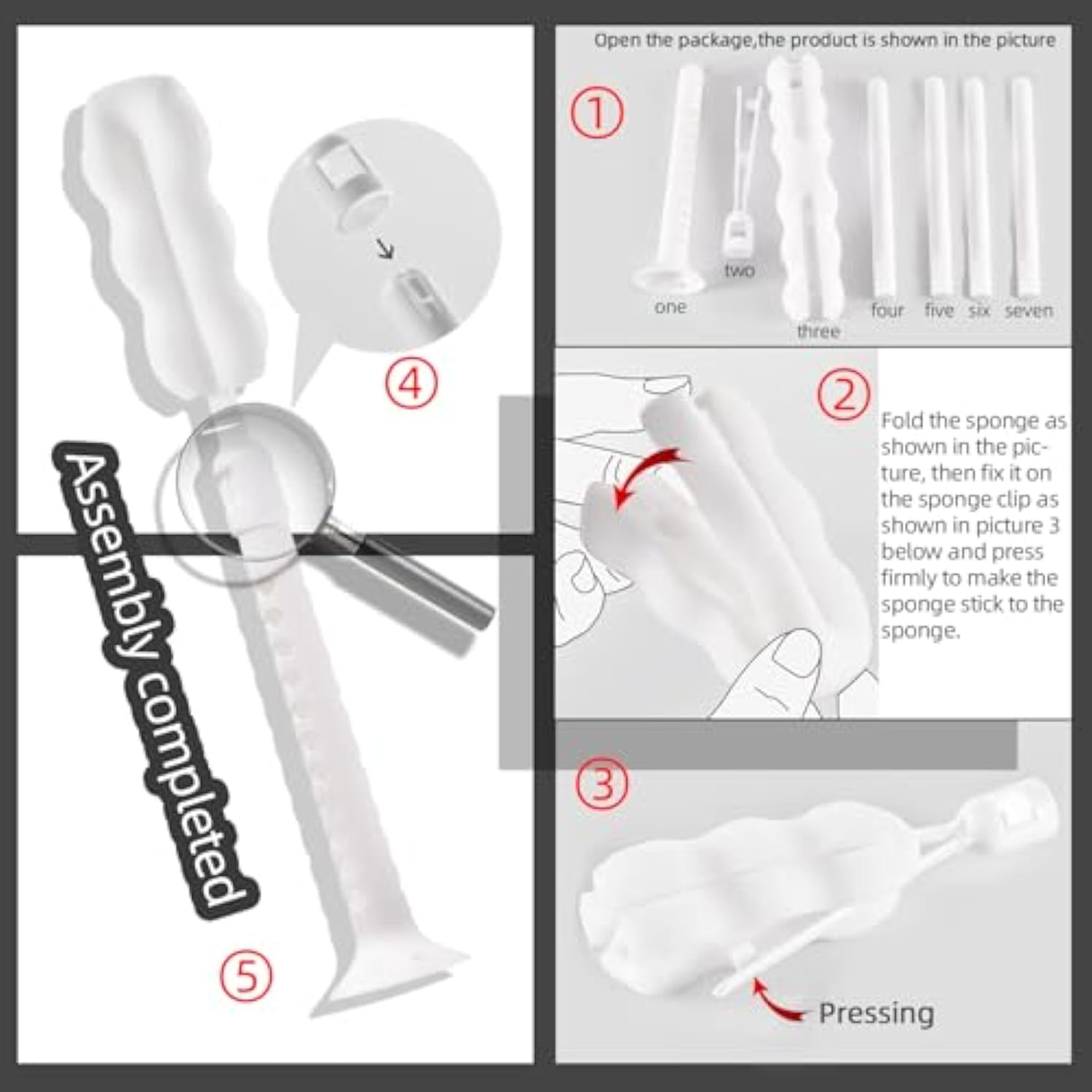 ④

Assembly completed

⑤

Open the package,the product is shown in the picture

①

one
two
three
four
five
six
seven

②

Fold the sponge as shown in the picture, then fix it on the sponge clip as shown in picture 3 below and press firmly to make the sponge stick to the sponge.

③

Pressing