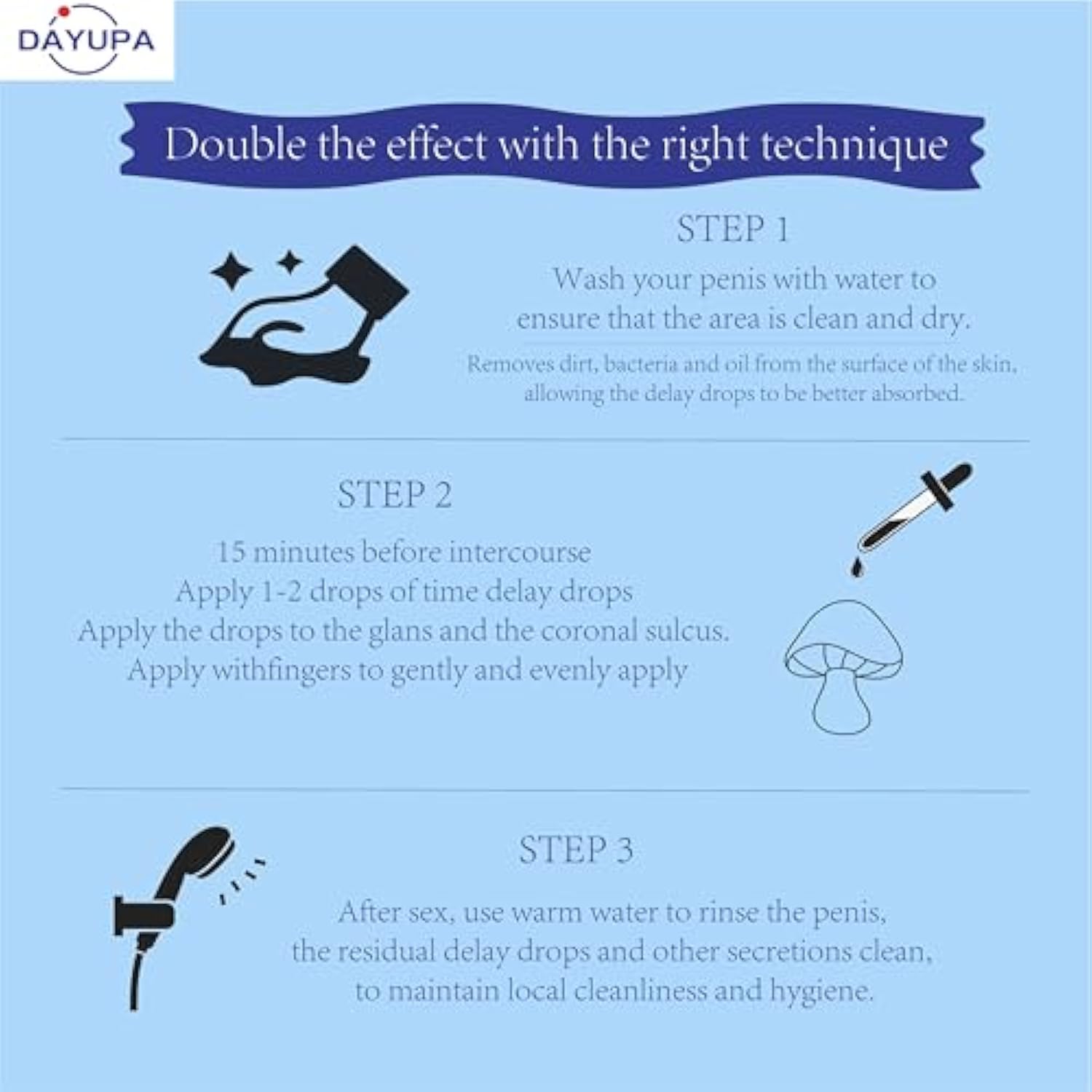 DAYUPA

Double the effect with the right technique

STEP 1

Wash your penis with water to ensure that the area is clean and dry.

Removes dirt, bacteria and oil from the surface of the skin, allowing the delay drops to be better absorbed.

STEP 2

15 minutes before intercourse
Apply 1-2 drops of time delay drops
Apply the drops to the glans and the coronal sulcus.
Apply withfingers to gently and evenly apply

STEP 3

After sex, use warm water to rinse the penis, the residual delay drops and other secretions clean, to maintain local cleanliness and hygiene.