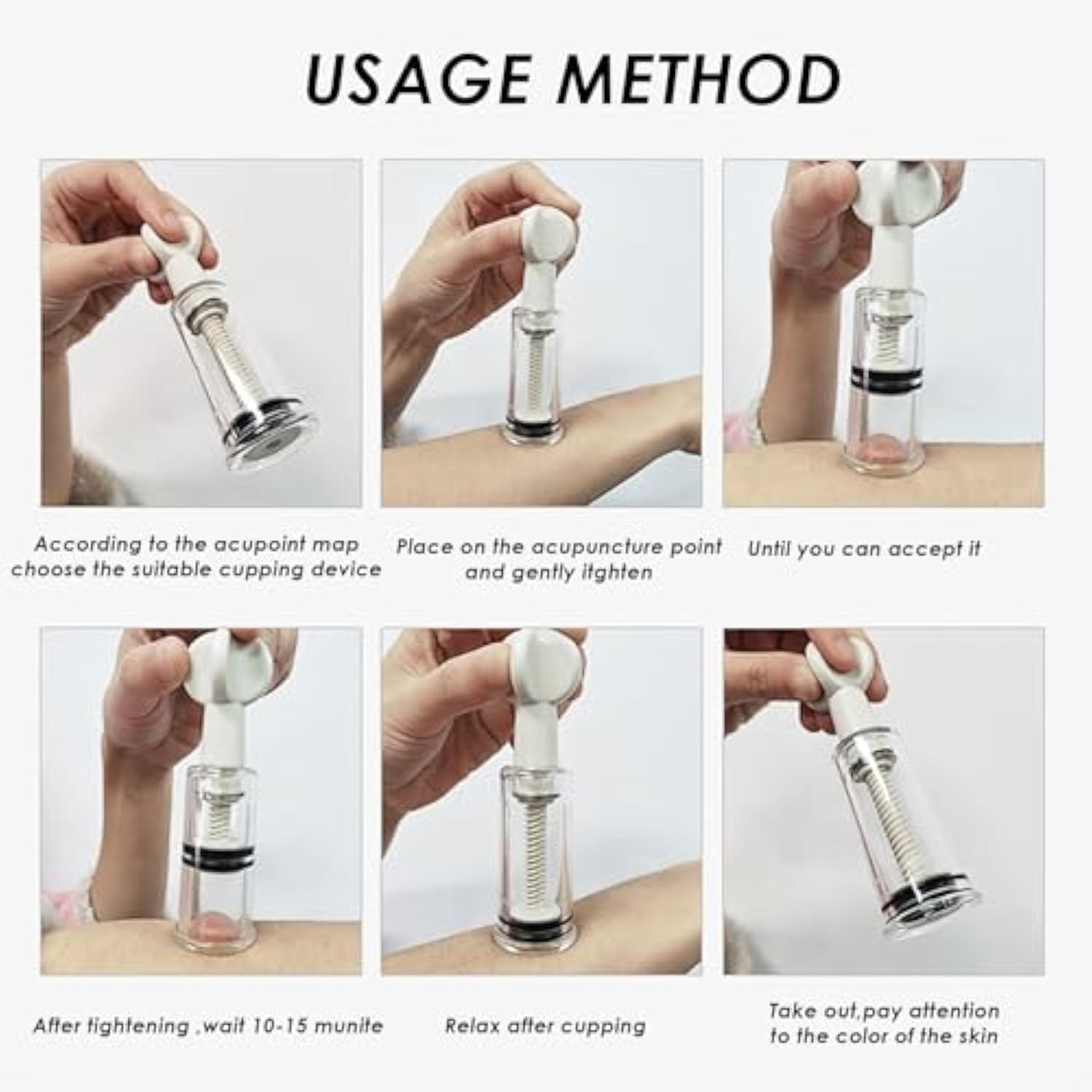 USAGE METHOD

According to the acupoint map choose the suitable cupping device

Place on the acupuncture point and gently itghten

Until you can accept it

After tightening ,wait 10-15 munite

Relax after cupping

Take out,pay attention to the color of the skin