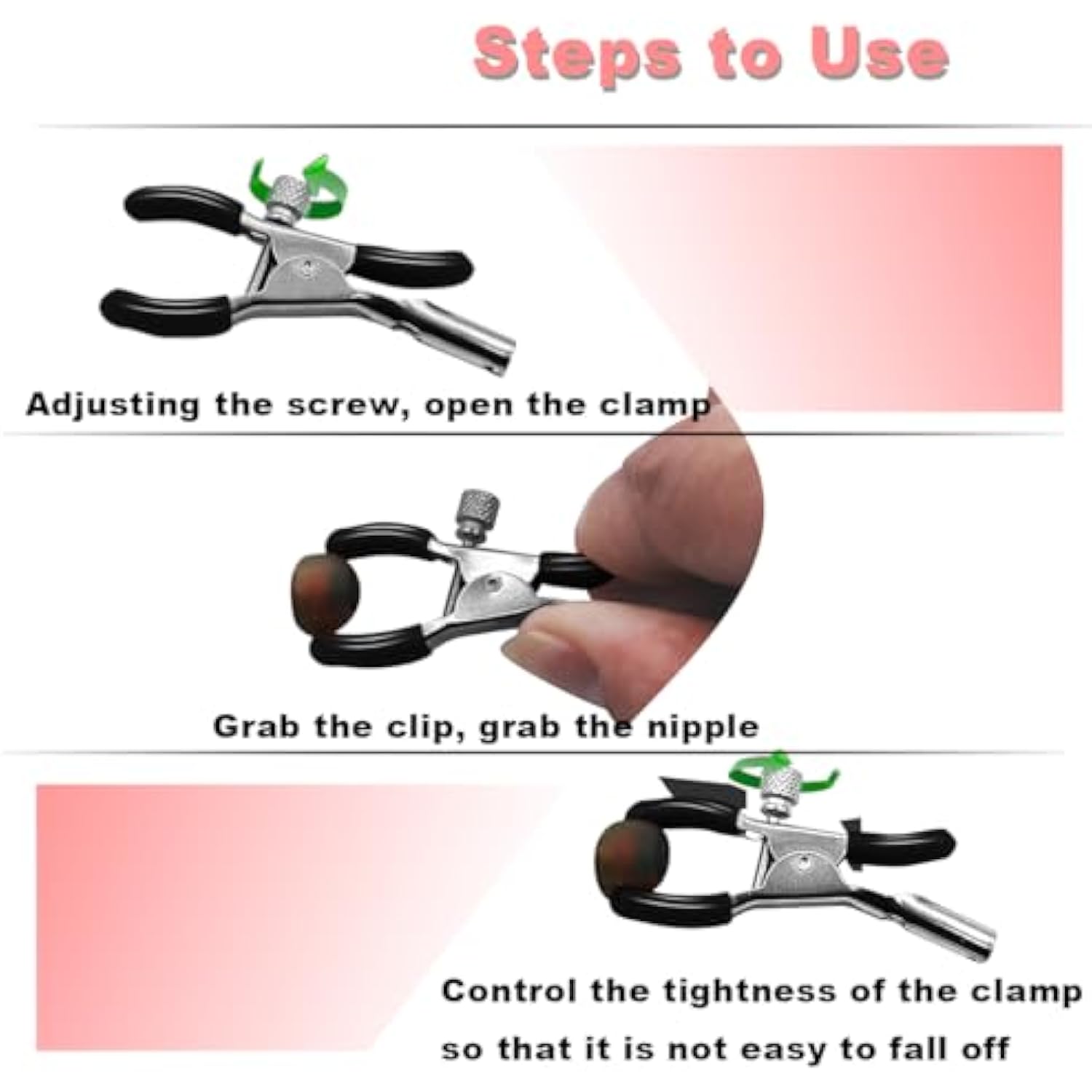 Steps to Use

Adjusting the screw, open the clamp

Grab the clip, grab the nipple

Control the tightness of the clamp so that it is not easy to fall off