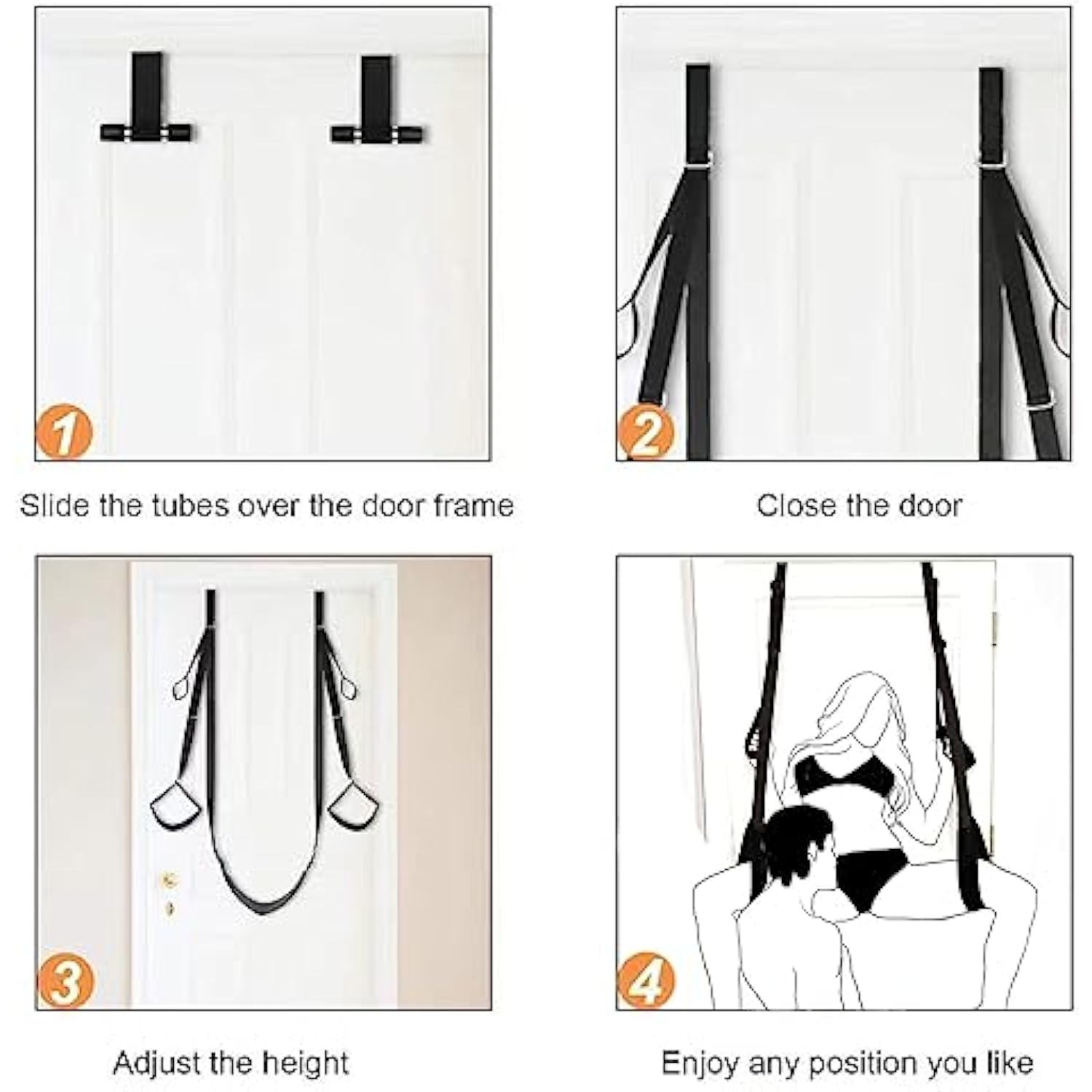 1

Slide the tubes over the door frame

2

Close the door

3

Adjust the height

4

Enjoy any position you like