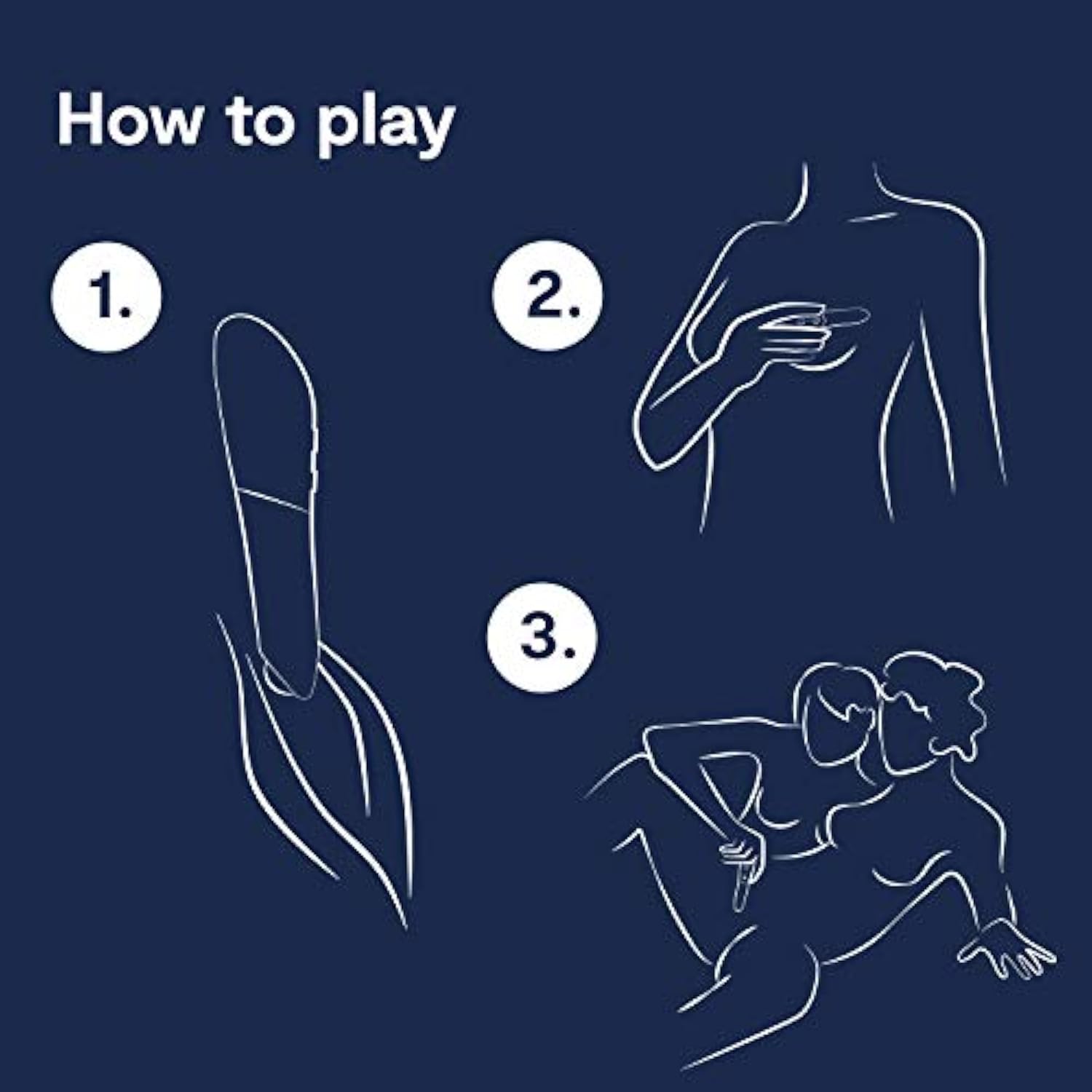 How to play

1.

2.

3.