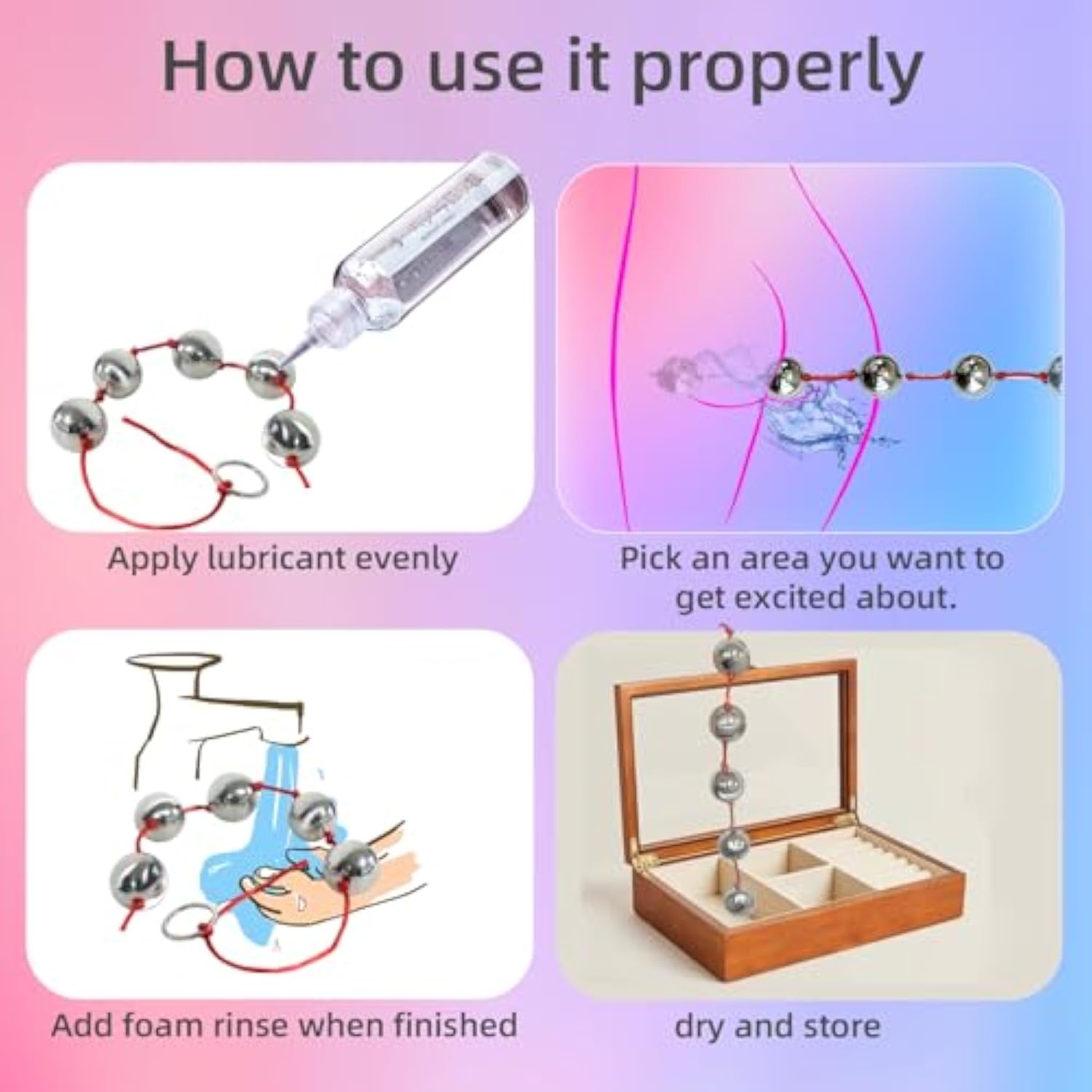 How to use it properly

Apply lubricant evenly

Pick an area you want to get excited about.

Add foam rinse when finished

dry and store