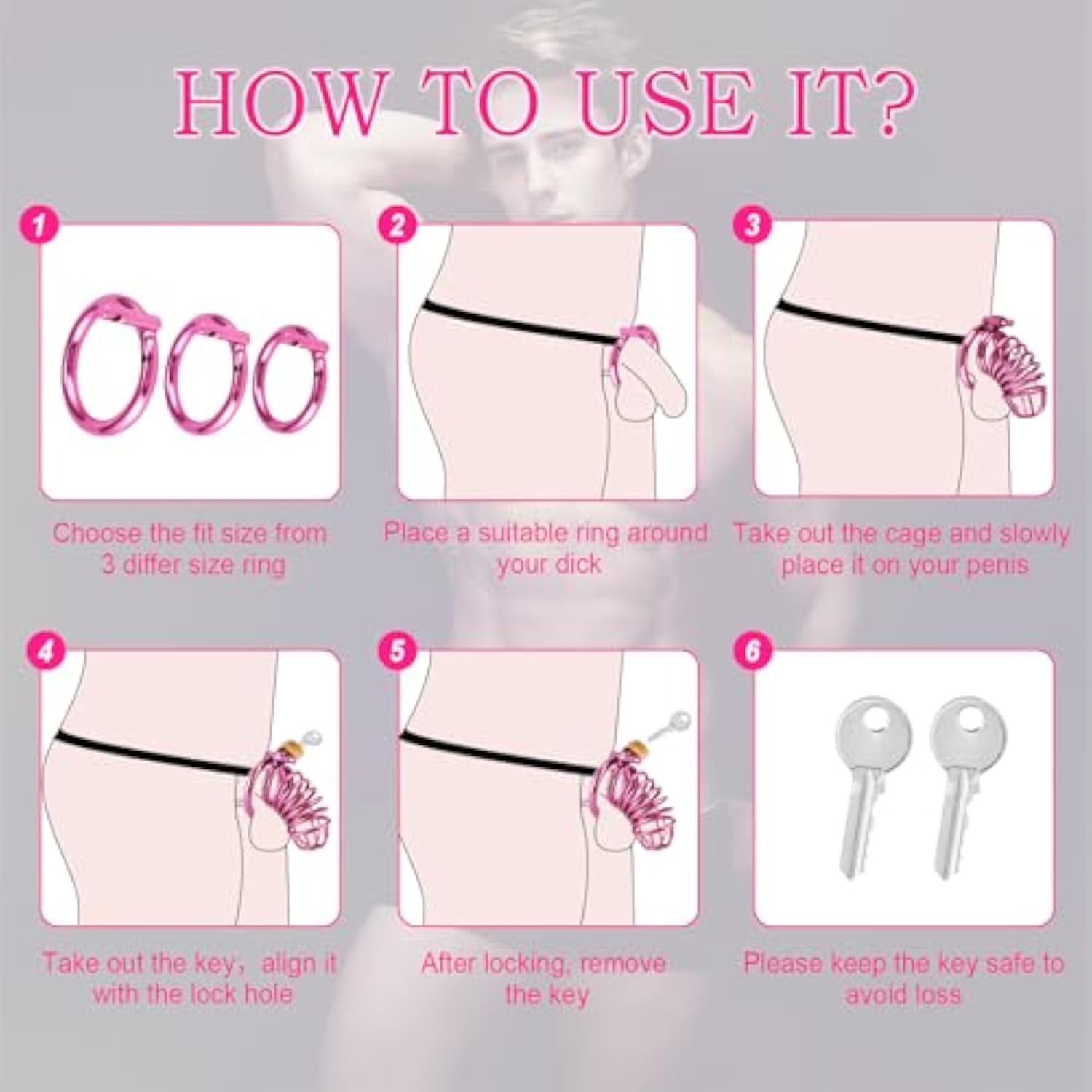 HOW TO USE IT?

1

Choose the fit size from 3 differ size ring

2

Place a suitable ring around your dick

3

Take out the cage and slowly place it on your penis

4

Take out the key，align it with the lock hole

5

After locking, remove the key

6

Please keep the key safe to avoid loss