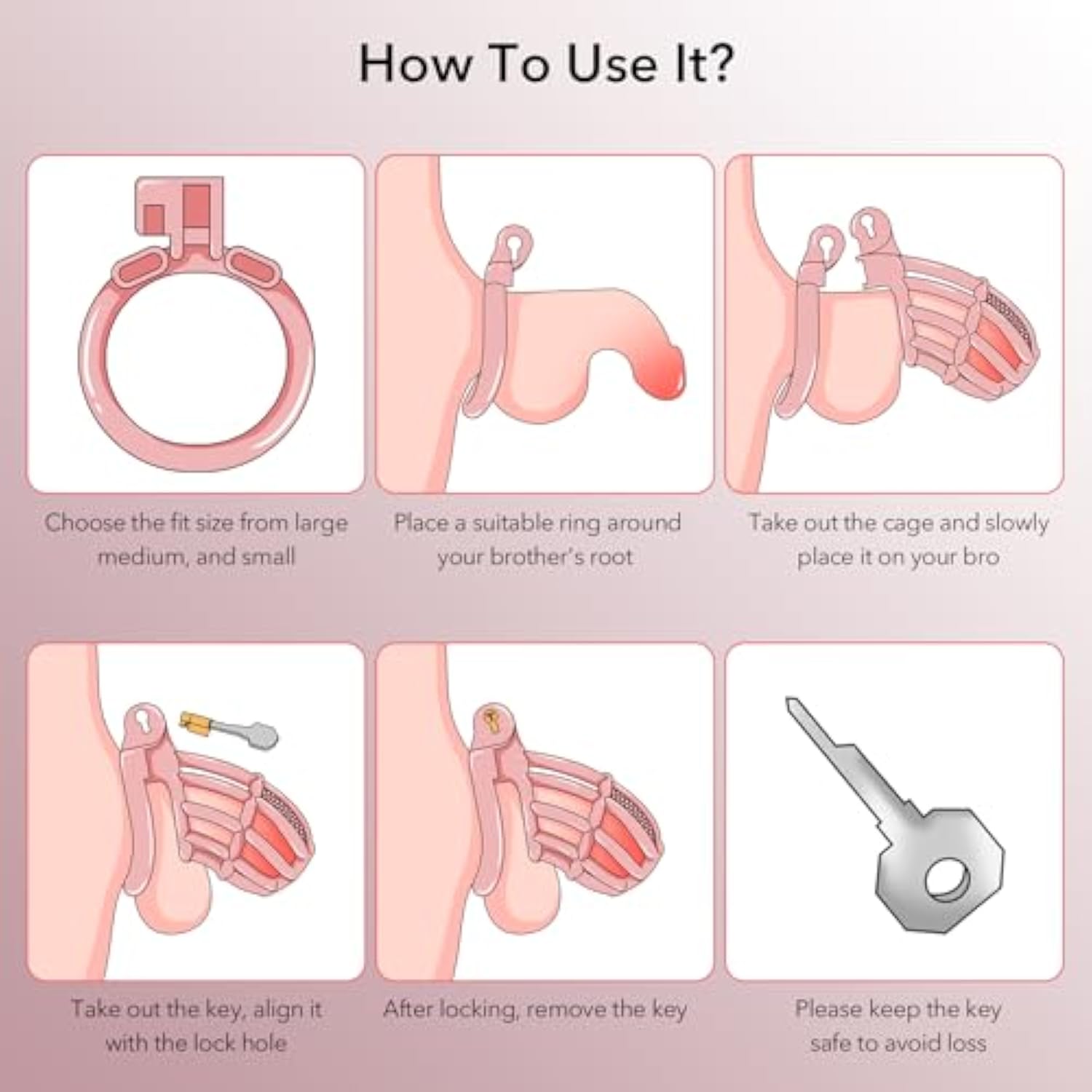 How To Use It?

Choose the fit size from large medium, and small

Place a suitable ring around your brother's root

Take out the cage and slowly place it on your bro

Take out the key, align it with the lock hole

After locking, remove the key

Please keep the key safe to avoid loss