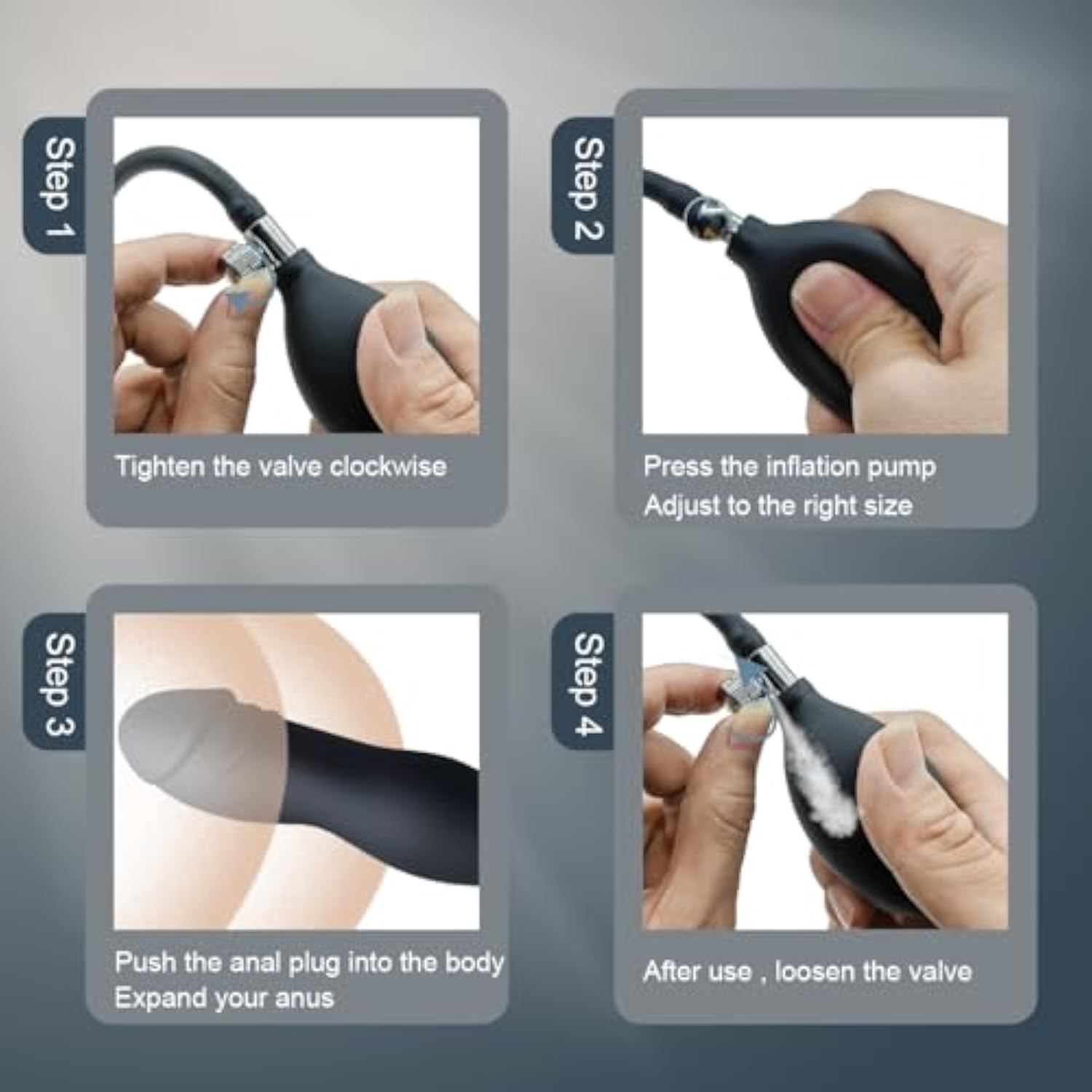 Step 1

Tighten the valve clockwise

Step 2

Press the inflation pump
Adjust to the right size

Step 3

Push the anal plug into the body
Expand your anus

Step 4

After use , loosen the valve