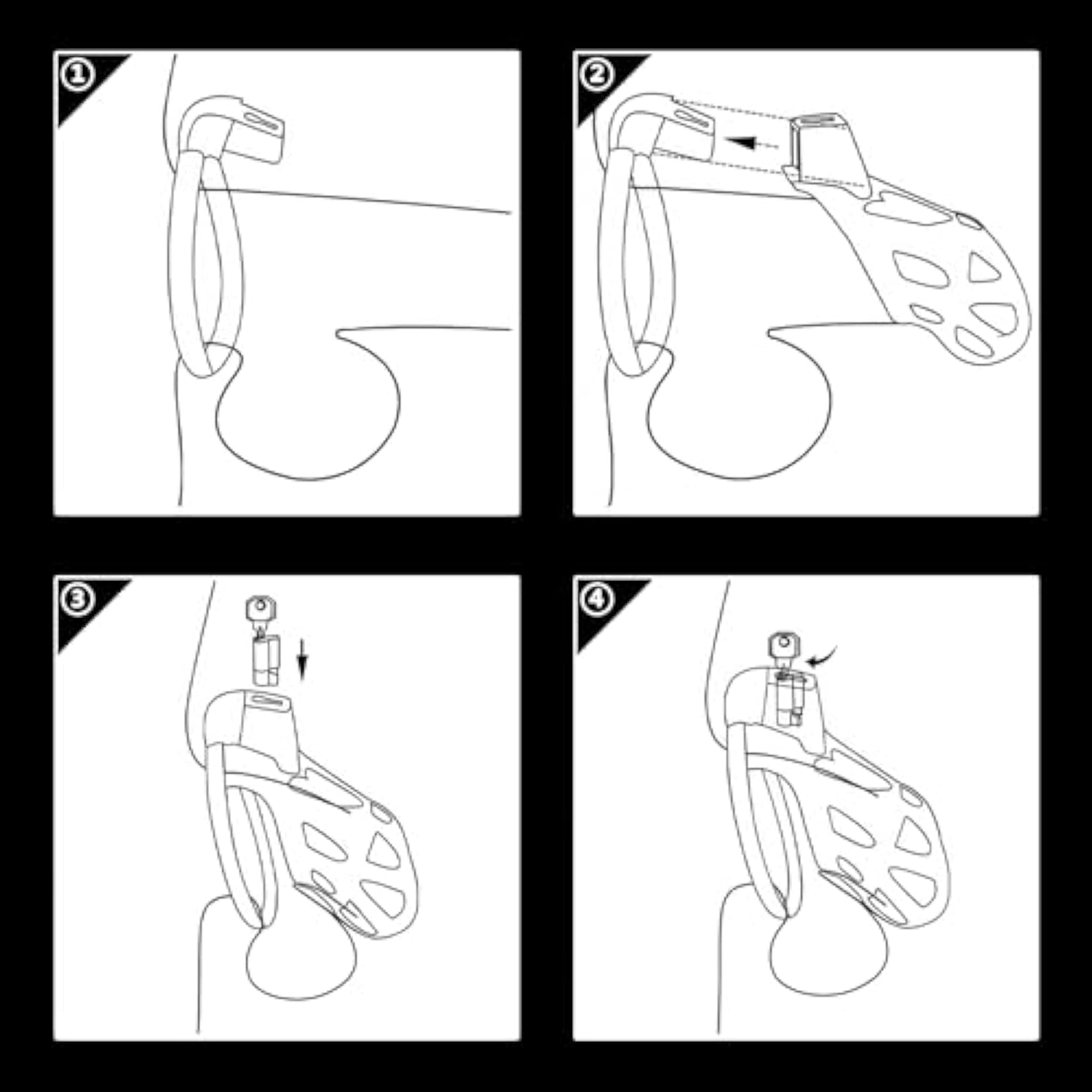 ①

②

③

④