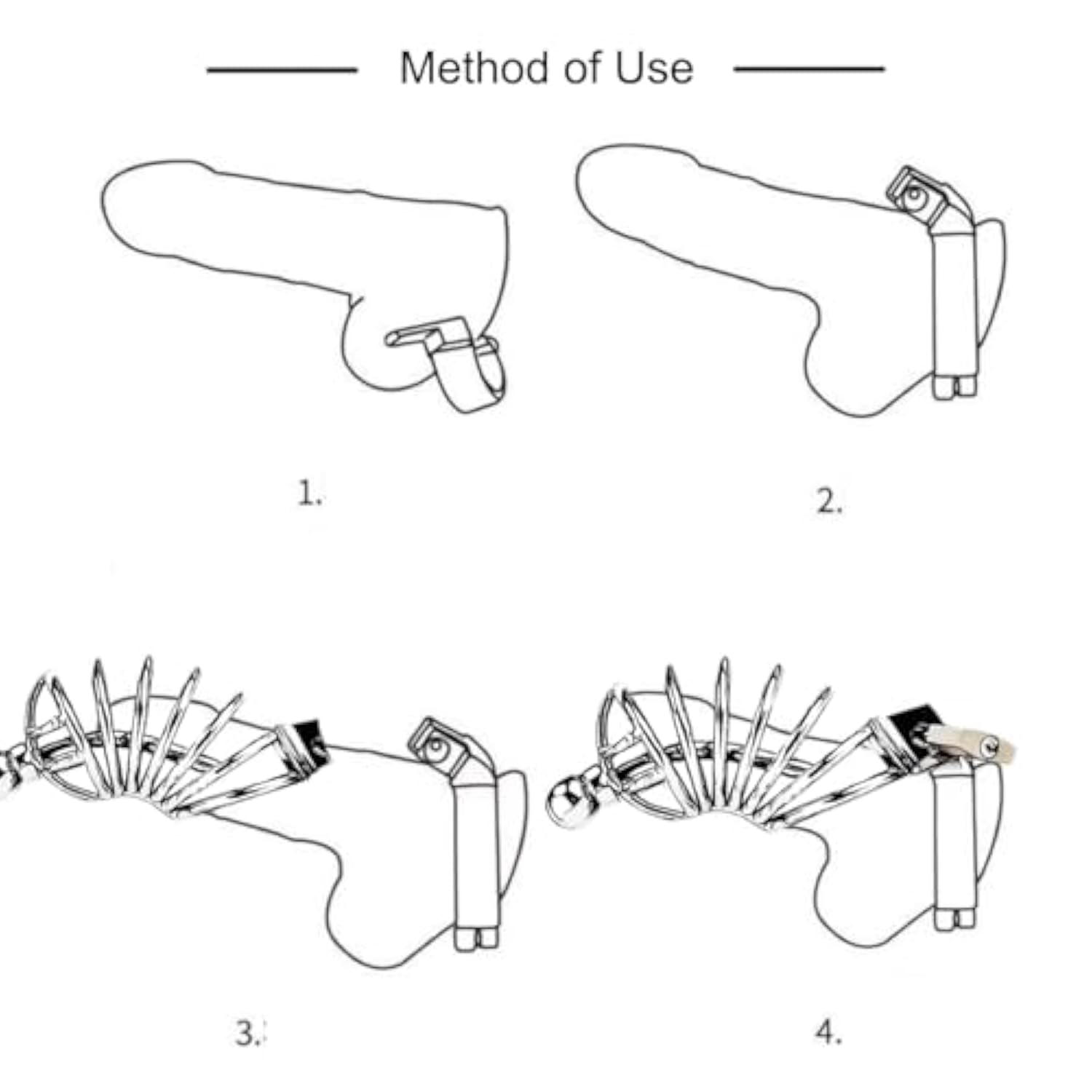 Method of Use

1.

2.

3.

4.