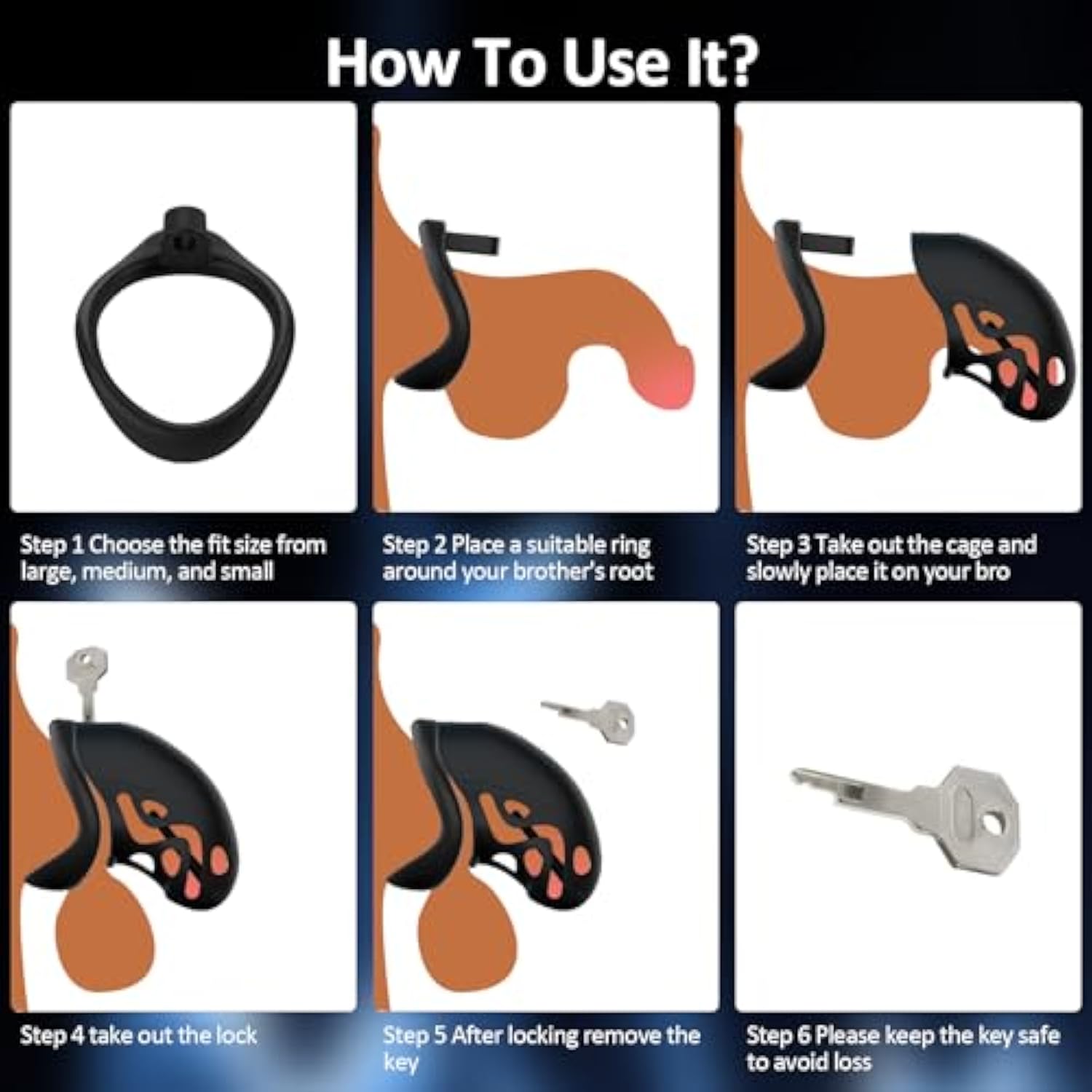 How To Use It?

Step 1 Choose the fit size from large, medium, and small

Step 2 Place a suitable ring around your brother's root

Step 3 Take out the cage and slowly place it on your bro

Step 4 take out the lock

Step 5 After locking remove the key

Step 6 Please keep the key safe to avoid loss