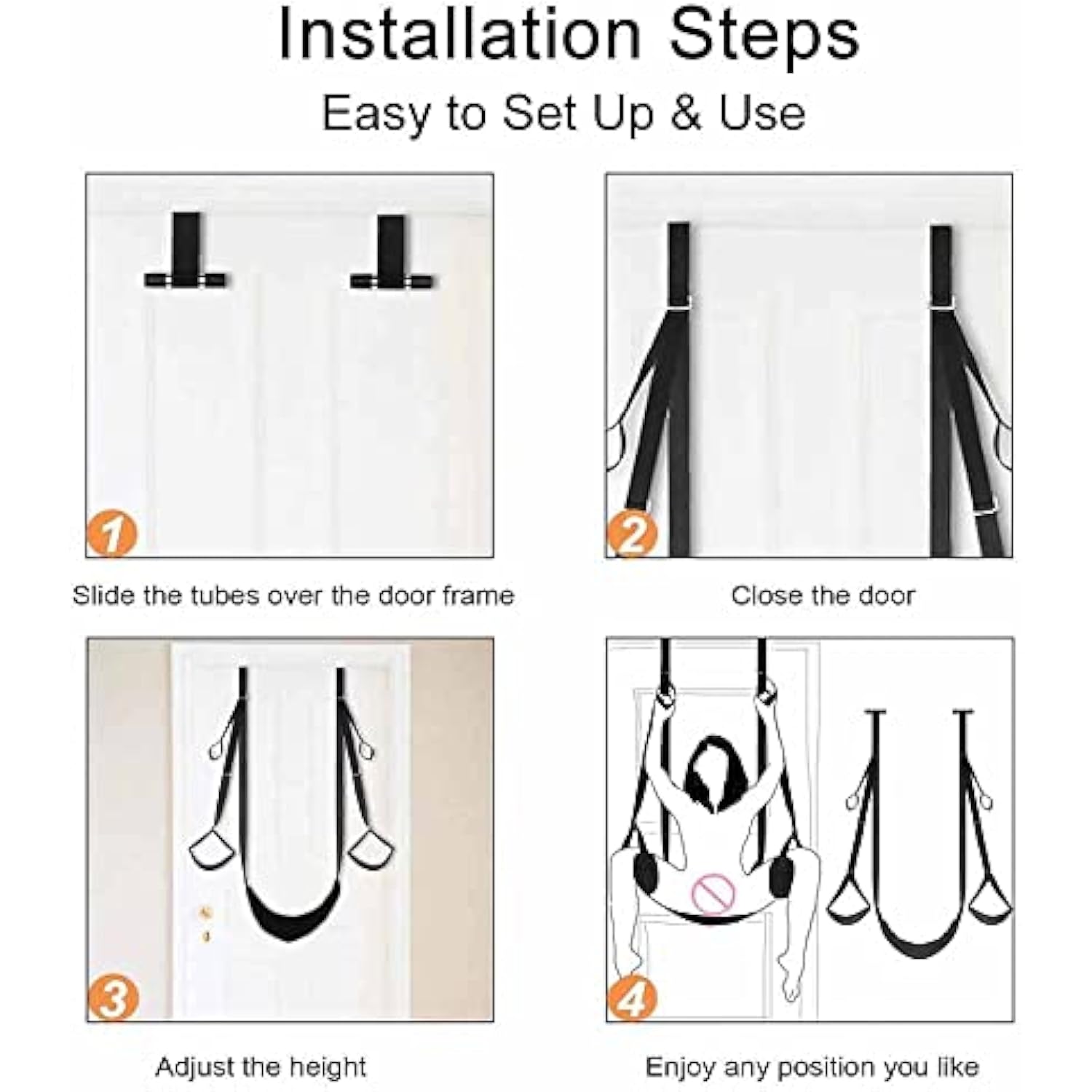 Installation Steps

Easy to Set Up & Use

1

Slide the tubes over the door frame

2

Close the door

3

Adjust the height

4

Enjoy any position you like