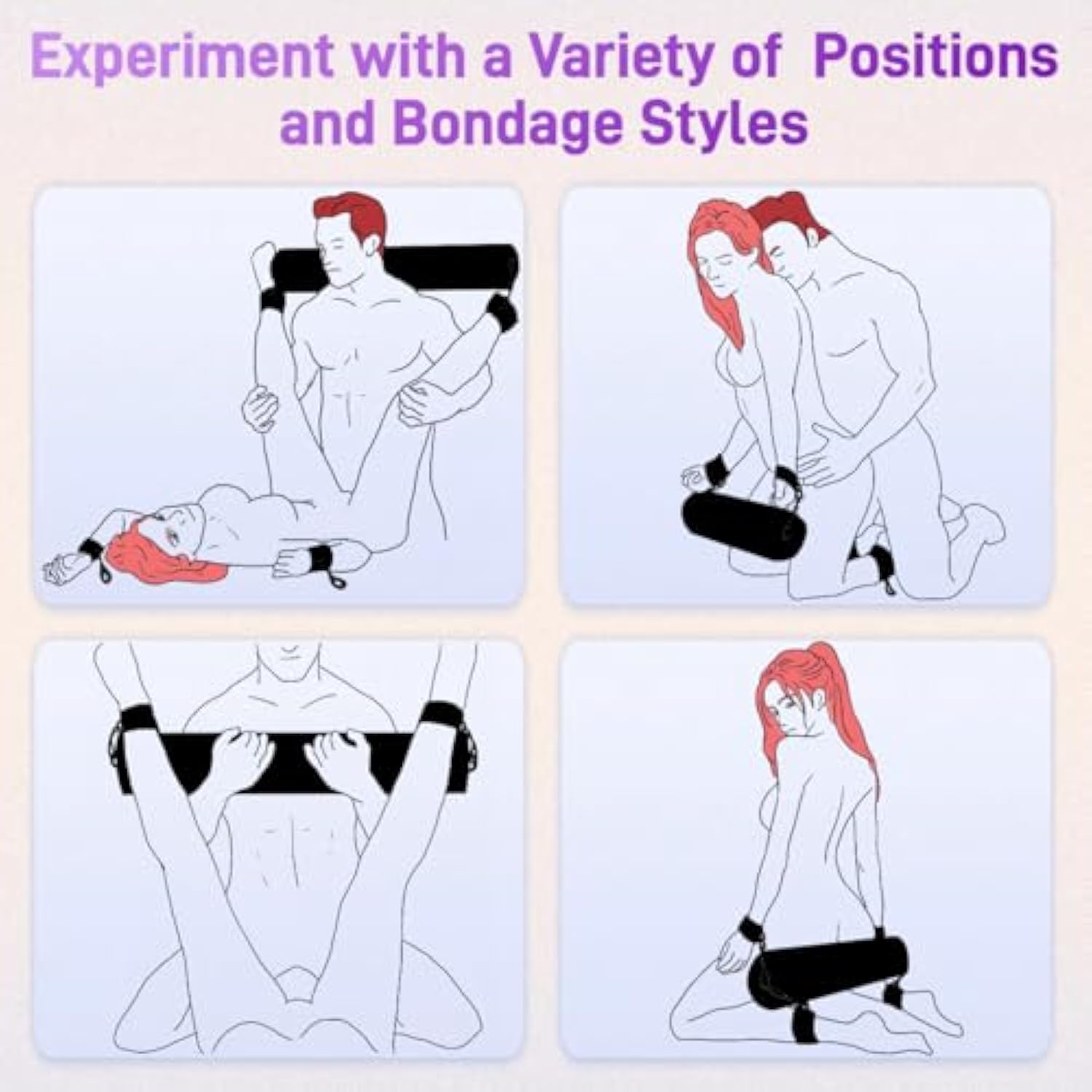 Experiment with a Variety of  Positions and Bondage Styles